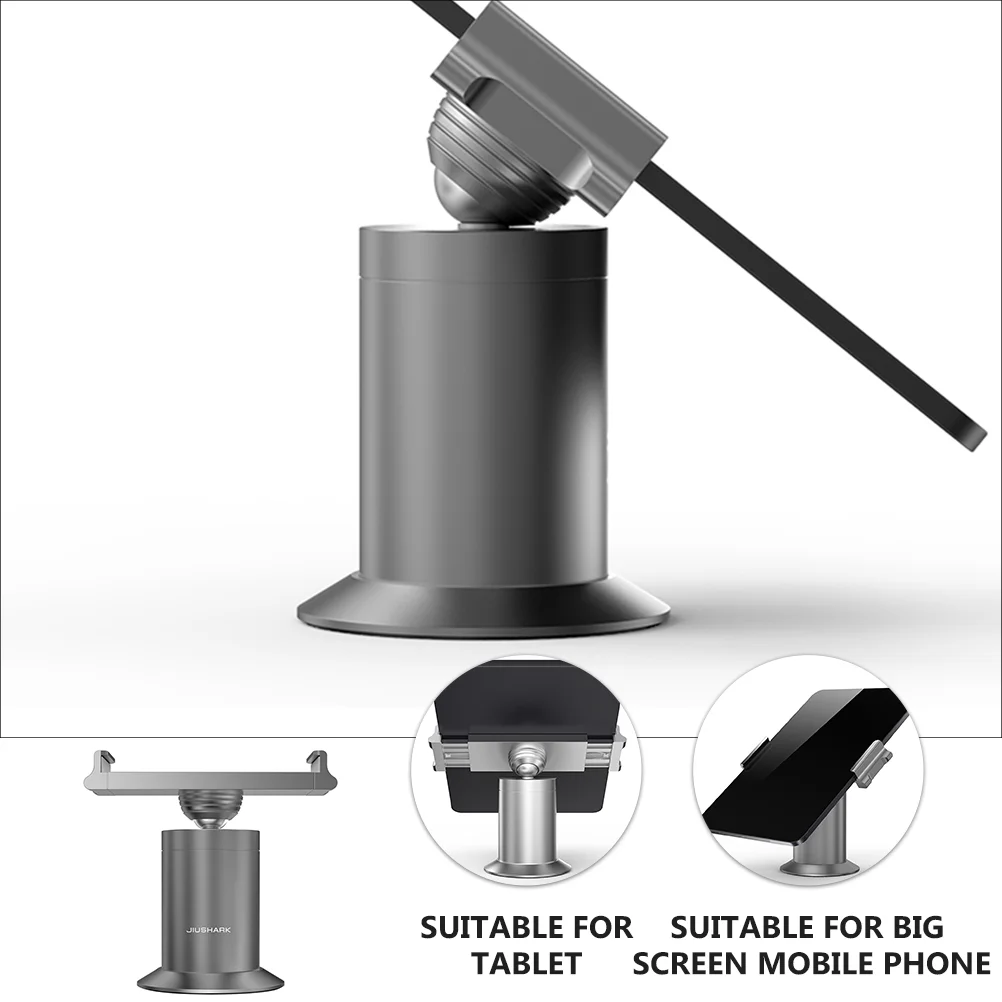 JIUSHARK

SUITABLE FOR TABLET

SUITABLE FOR BIG SCREEN MOBILE PHONE