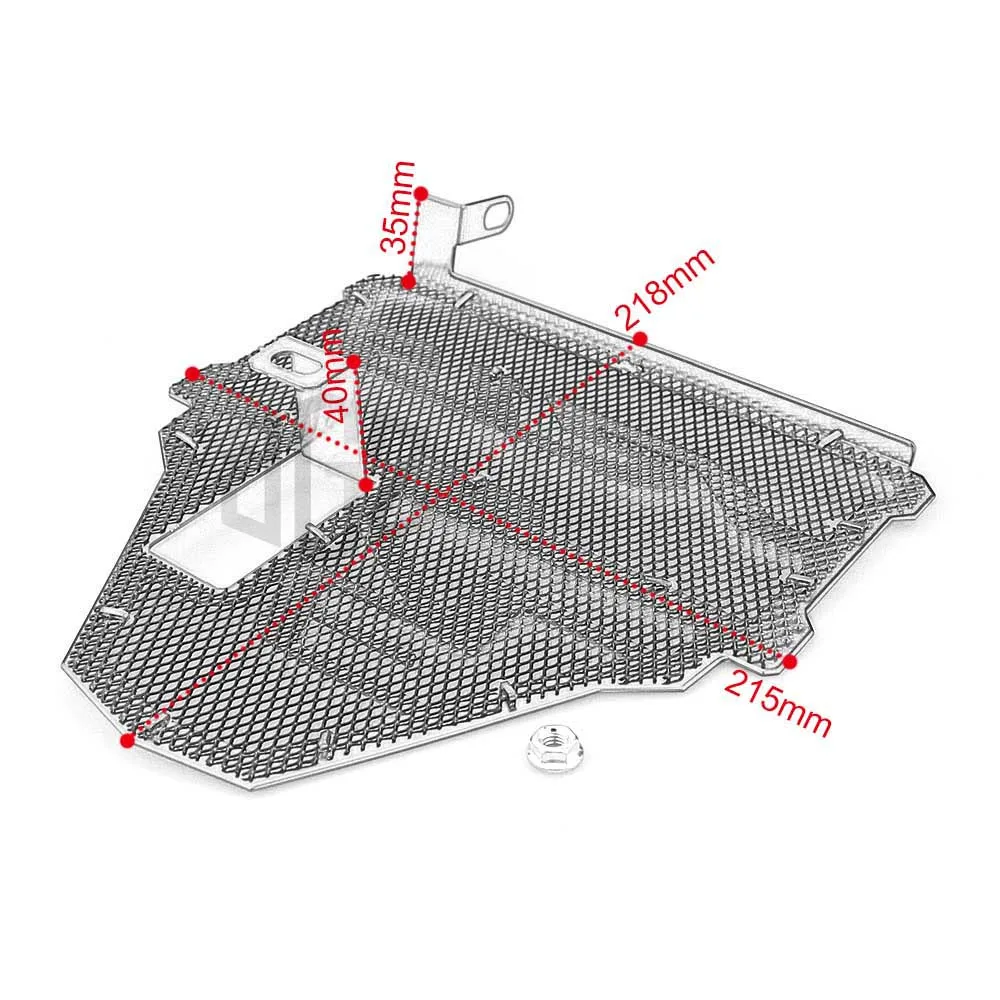 35mm
218mm
40mm
215mm