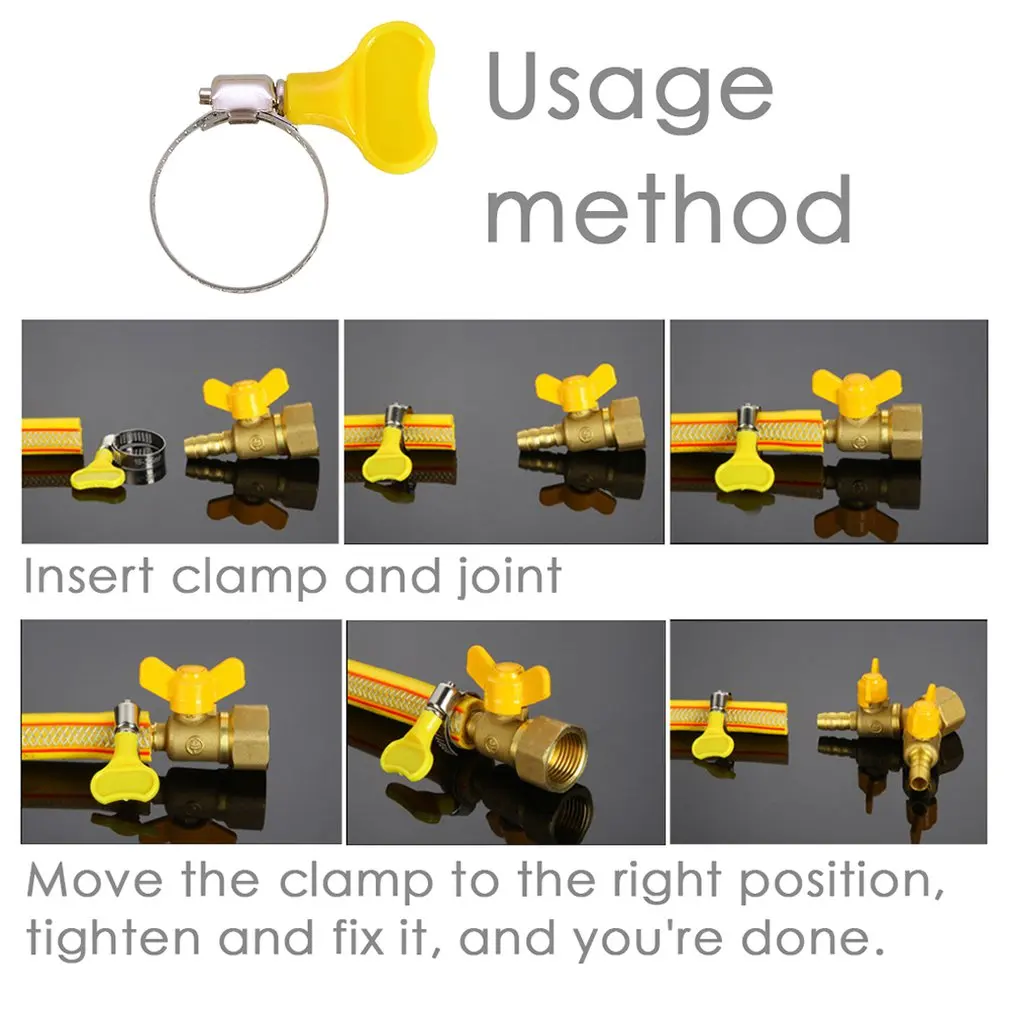 Usage method

Insert clamp and joint

Move the clamp to the right position, tighten and fix it, and you're done.