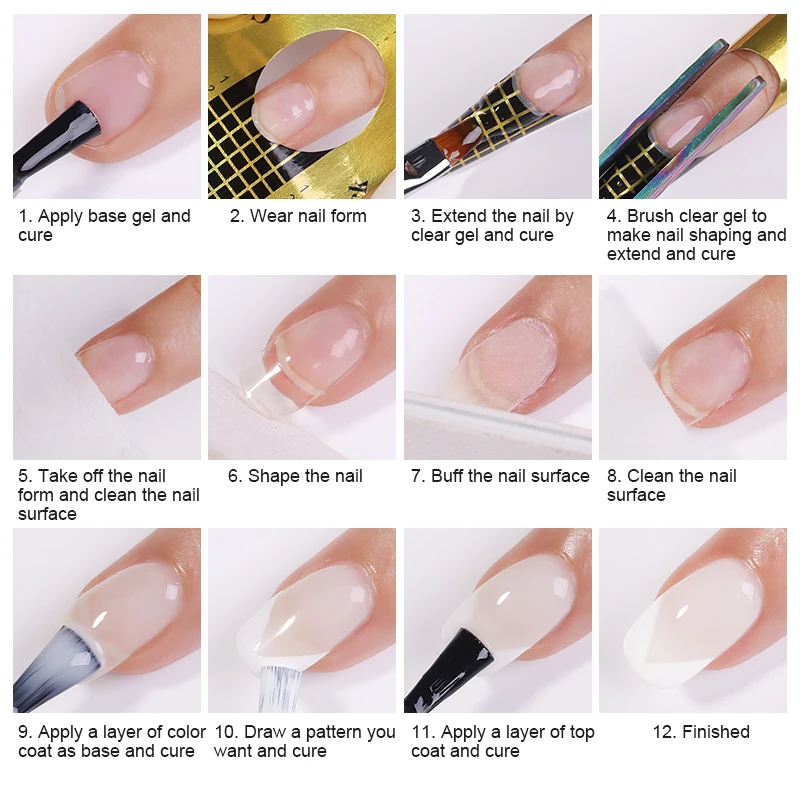 1. Apply base gel and cure

2. Wear nail form

3. Extend the nail by clear gel and cure

4. Brush clear gel to make nail shaping and extend and cure

5. Take off the nail form and clean the nail surface

6. Shape the nail

7. Buff the nail surface

8. Clean the nail surface

9. Apply a layer of color coat as base and cure

10. Draw a pattern you want and cure

11. Apply a layer of top coat and cure

12. Finished