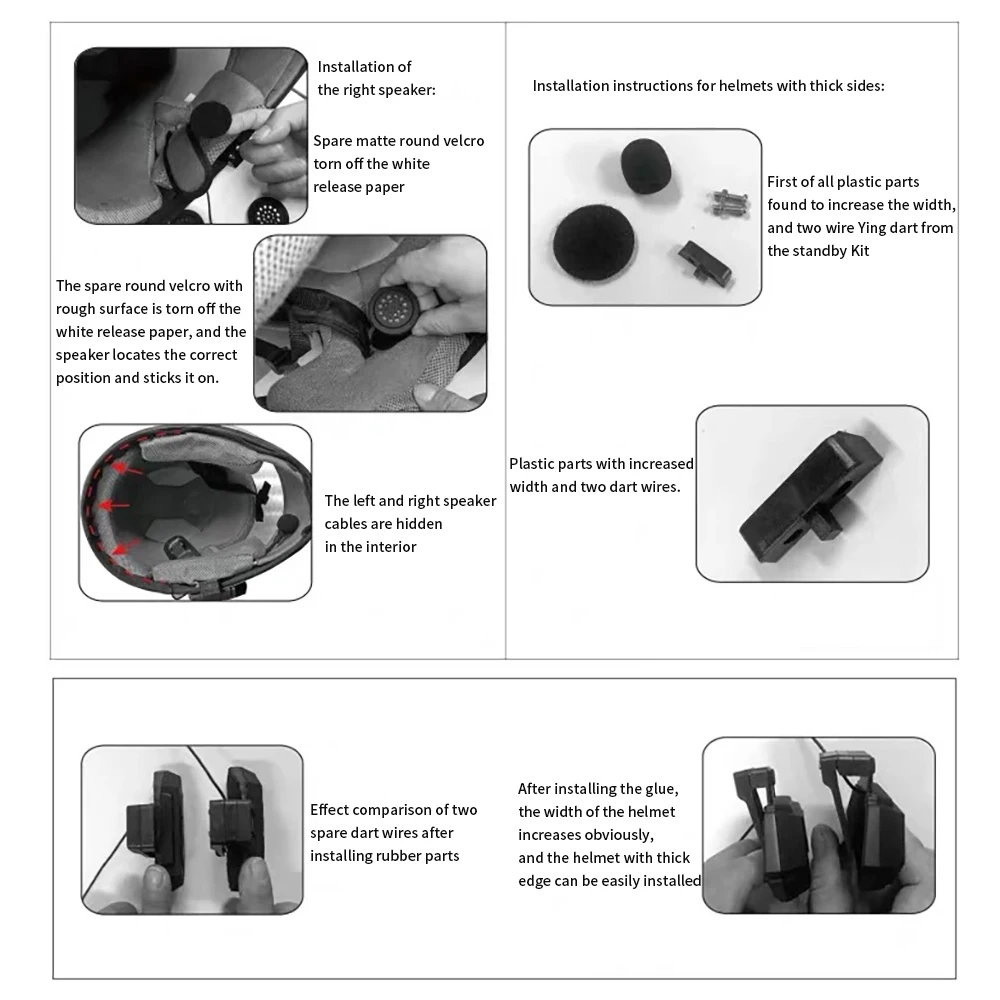 Installation of the right speaker:

Spare matte round velcro torn off the white release paper

The spare round velcro with rough surface is torn off the white release paper, and the speaker locates the correct position and sticks it on.

The left and right speaker cables are hidden in the interior

Installation instructions for helmets with thick sides:

First of all plastic parts found to increase the width, and two wire Ying dart from the standby Kit

Plastic parts with increased width and two dart wires.

Effect comparison of two spare dart wires after installing rubber parts

After installing the glue, the width of the helmet increases obviously, and the helmet with thick edge can be easily installed