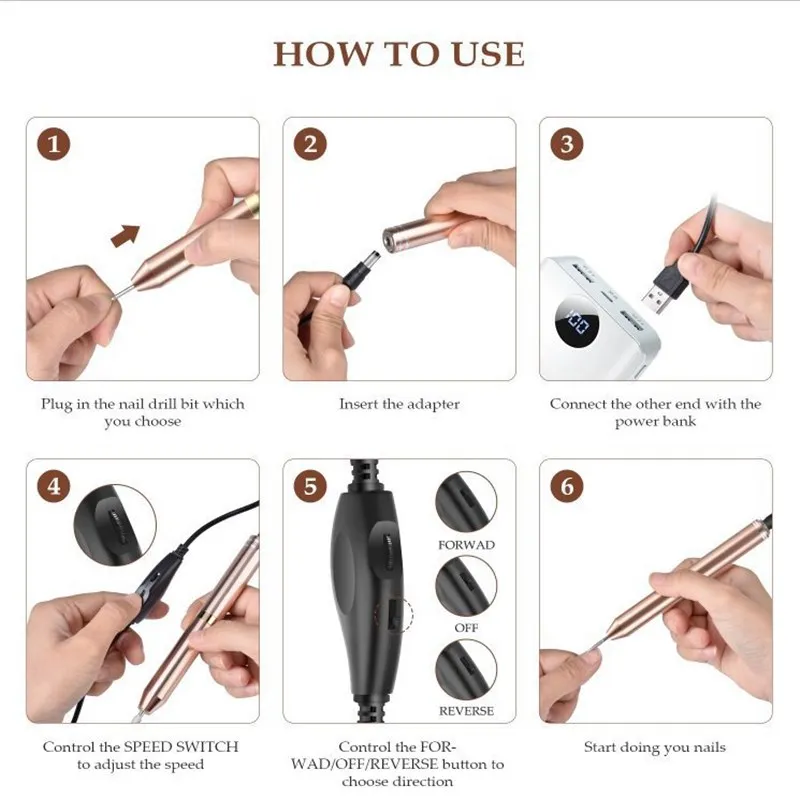 HOW TO USE

1

Plug in the nail drill bit which you choose

2

Insert the adapter

3

100

Connect the other end with the power bank

4

Control the SPEED SWITCH to adjust the speed

5

FORWAD

OFF

REVERSE

Control the FORWAD/OFF/REVERSE button to choose direction

6

Start doing you nails