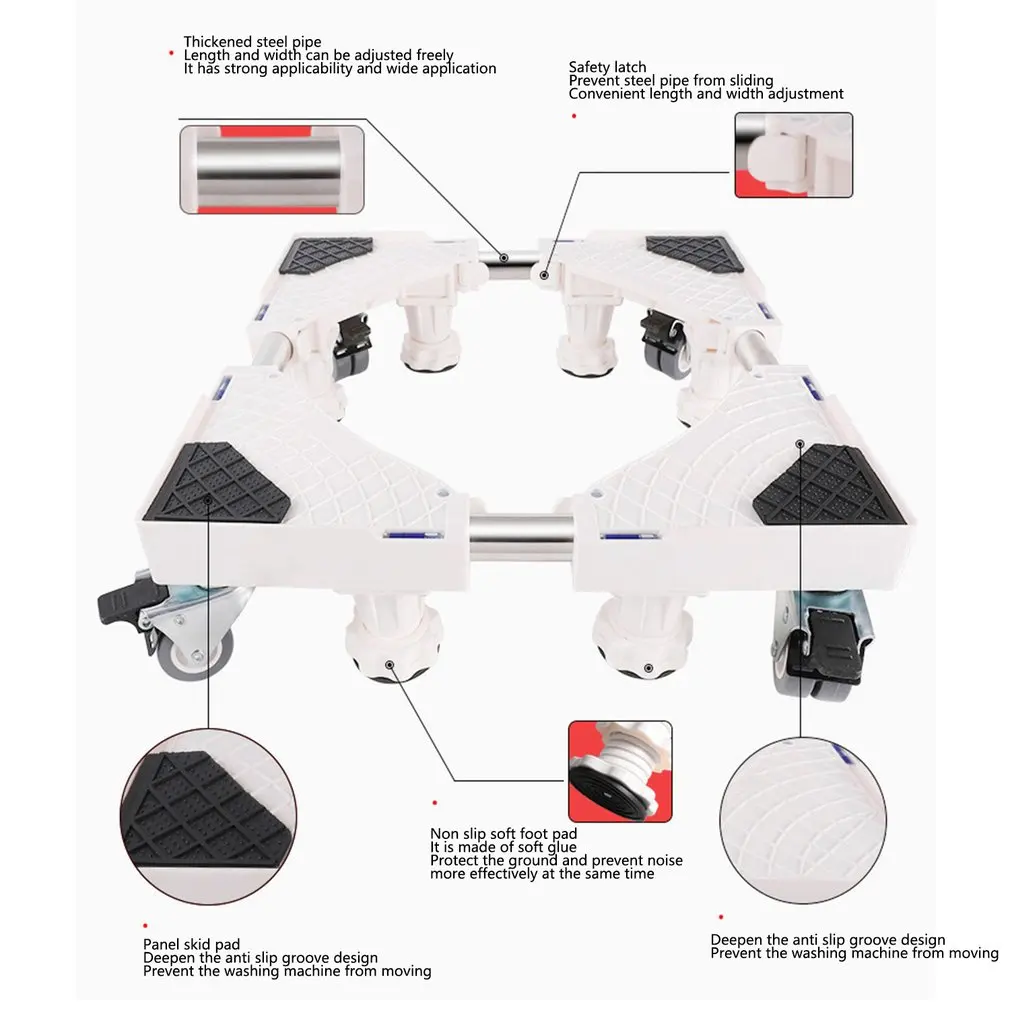 Thickened steel pipe
Length and width can be adjusted freely
It has strong applicability and wide application

Safety latch
Prevent steel pipe from sliding
Convenient length and width adjustment

Non slip soft foot pad
It is made of soft glue
Protect the ground and prevent noise more effectively at the same time

Panel skid pad
Deepen the anti slip groove design
Prevent the washing machine from moving

Deepen the anti slip groove design
Prevent the washing machine from moving