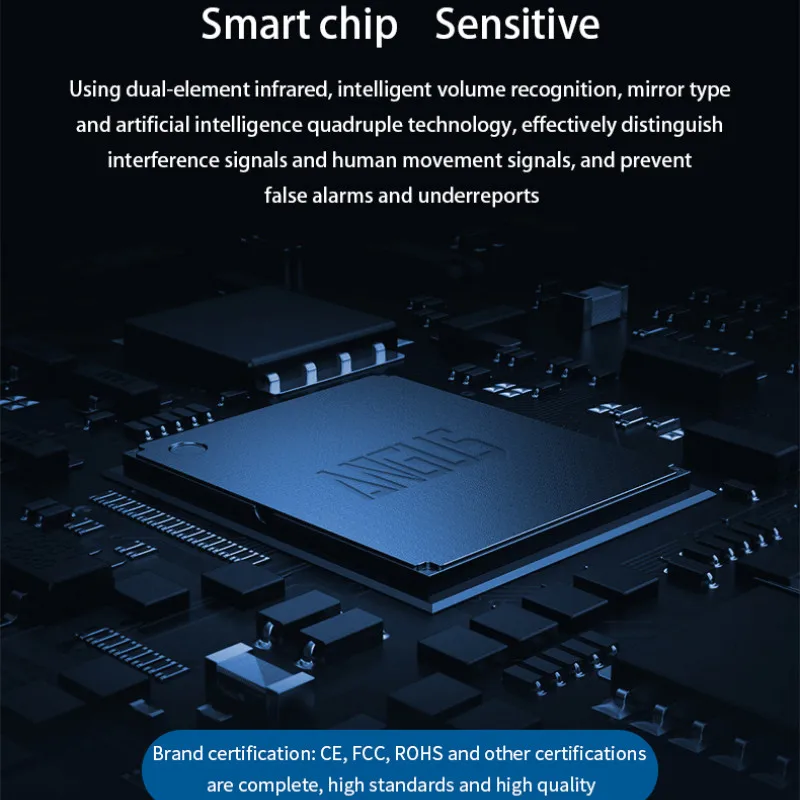 Smart chip Sensitive

Using dual-element infrared, intelligent volume recognition, mirror type and artificial intelligence quadruple technology, effectively distinguish interference signals and human movement signals, and prevent false alarms and underreports

ANGUS

Brand certification: CE, FCC, ROHS and other certifications are complete, high standards and high quality