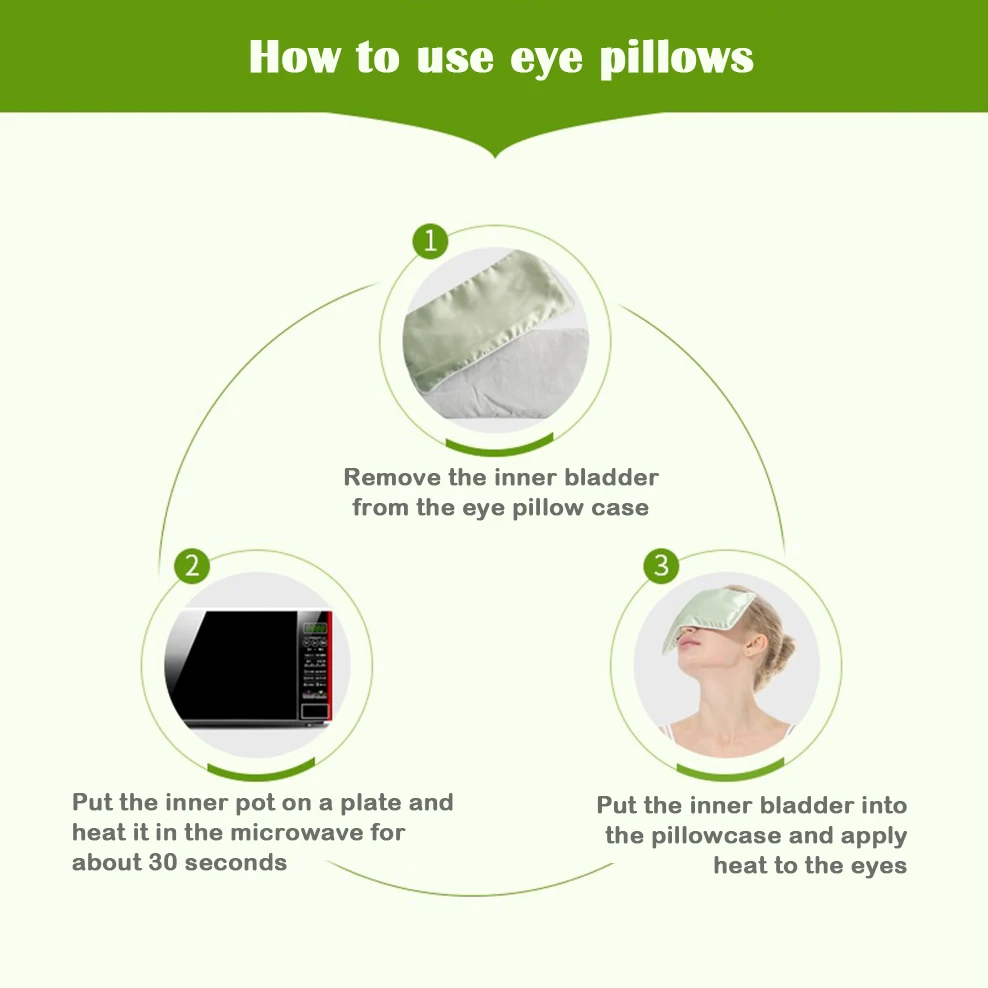 How to use eye pillows

1

Remove the inner bladder from the eye pillow case

2

Put the inner pot on a plate and heat it in the microwave for about 30 seconds

3

Put the inner bladder into the pillowcase and apply heat to the eyes