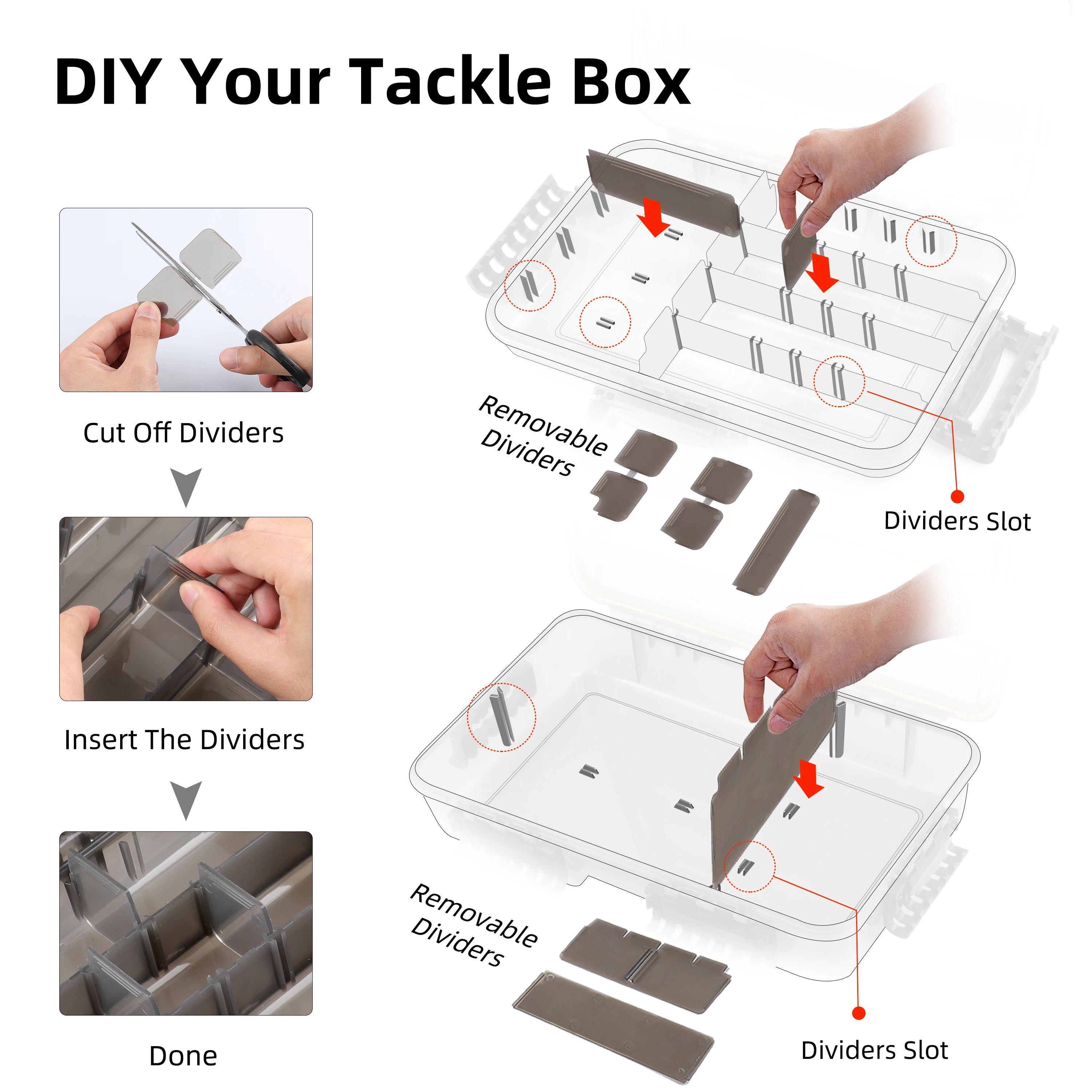 DIY Your Tackle Box

Cut Off Dividers

Insert The Dividers

Done

Removable Dividers

Dividers Slot

Removable Dividers

Dividers Slot