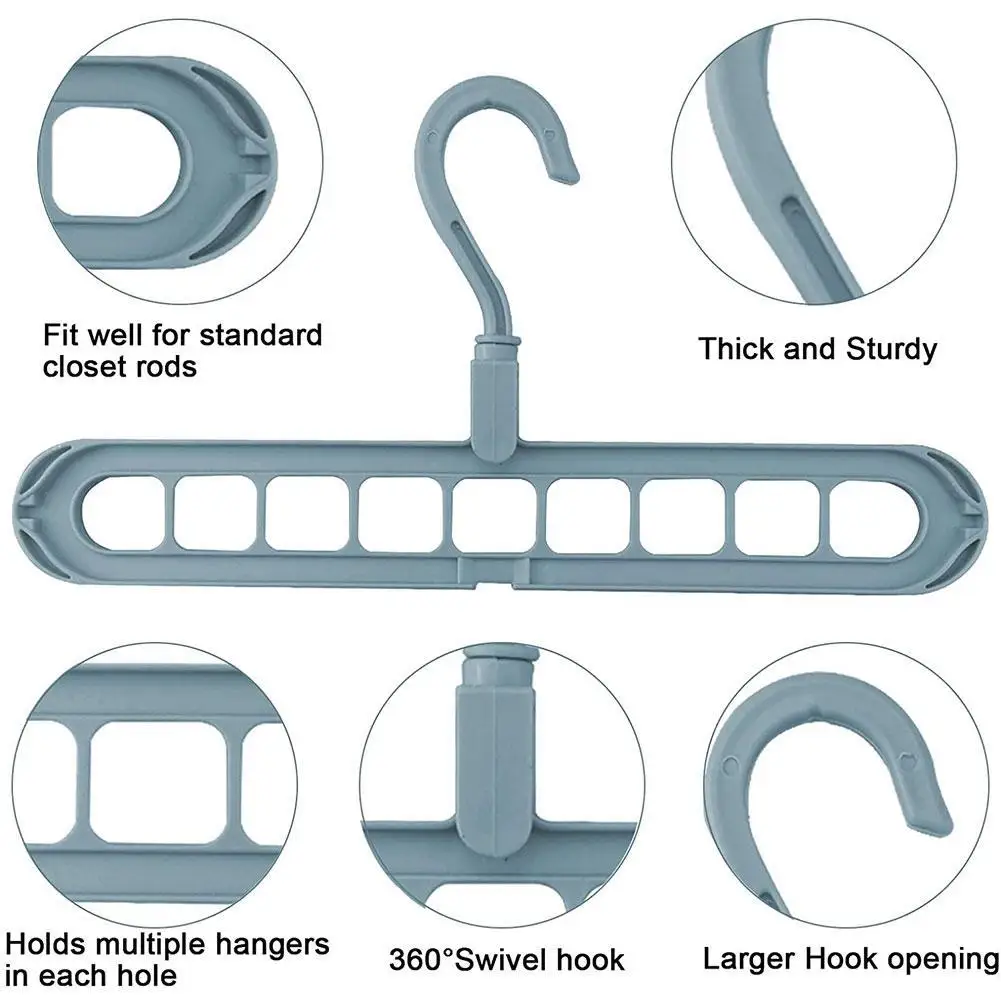 Fit well for standard closet rods

Thick and Sturdy

Holds multiple hangers in each hole

360°Swivel hook

Larger Hook opening