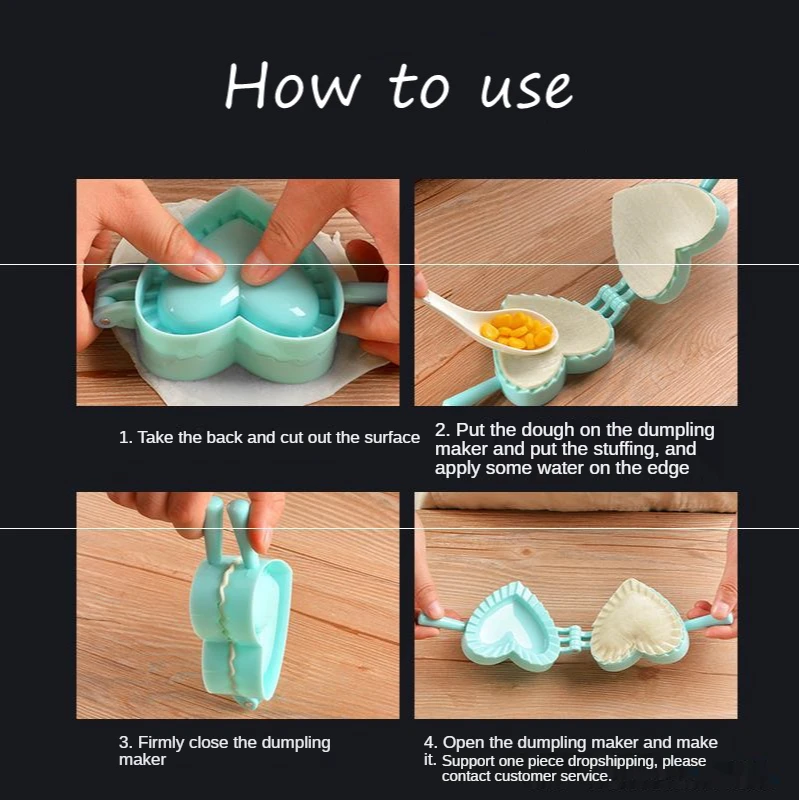 How to use

1. Take the back and cut out the surface

2. Put the dough on the dumpling maker and put the stuffing, and apply some water on the edge

3. Firmly close the dumpling maker

4. Open the dumpling maker and make it. Support one piece dropshipping, please contact customer service.