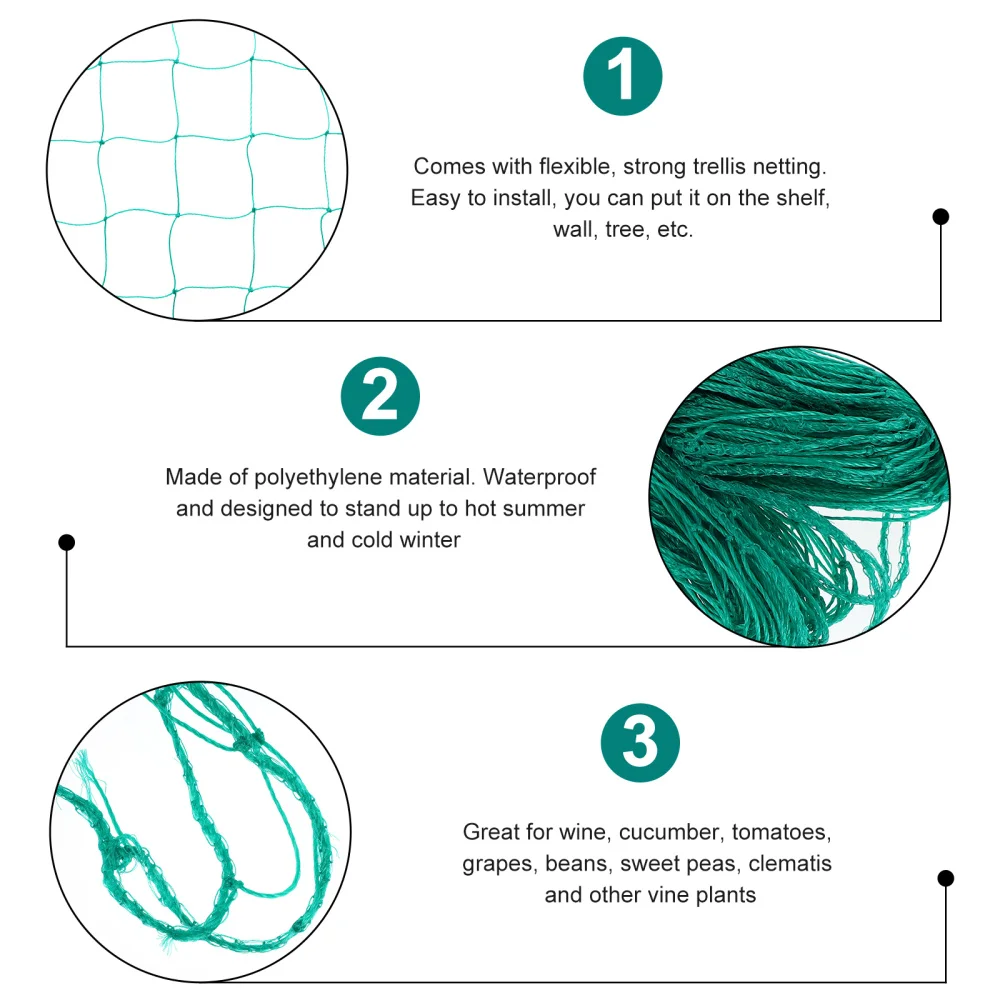 1

Comes with flexible, strong trellis netting. Easy to install, you can put it on the shelf, wall, tree, etc.

2

Made of polyethylene material. Waterproof and designed to stand up to hot summer and cold winter

3

Great for wine, cucumber, tomatoes, grapes, beans, sweet peas, clematis and other vine plants