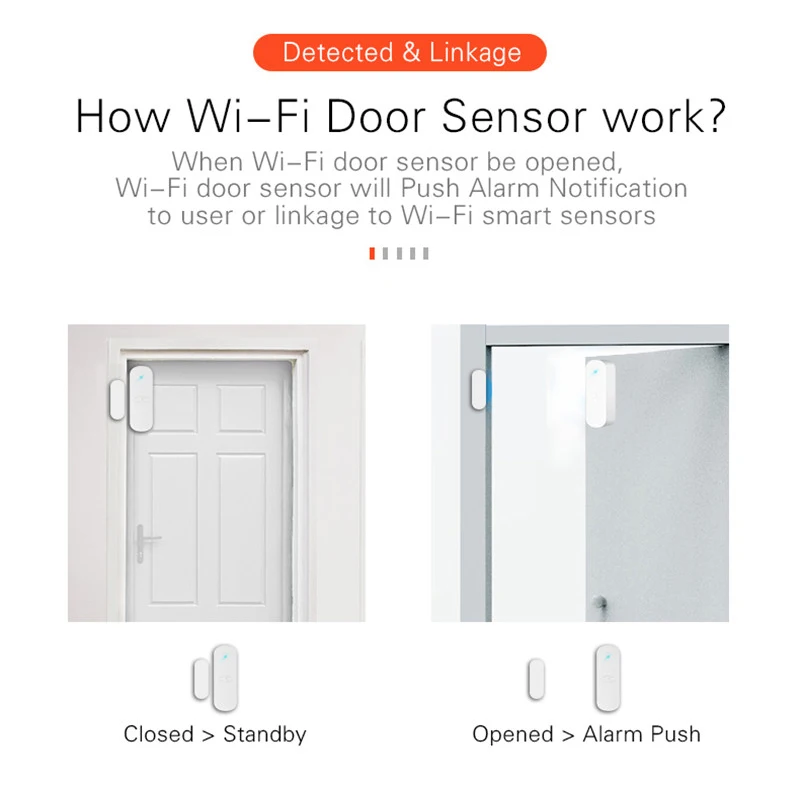 Detected & Linkage

How Wi–Fi Door Sensor work?

When Wi–Fi door sensor be opened, Wi–Fi door sensor will Push Alarm Notification to user or linkage to Wi–Fi smart sensors

Closed > Standby

Opened > Alarm Push