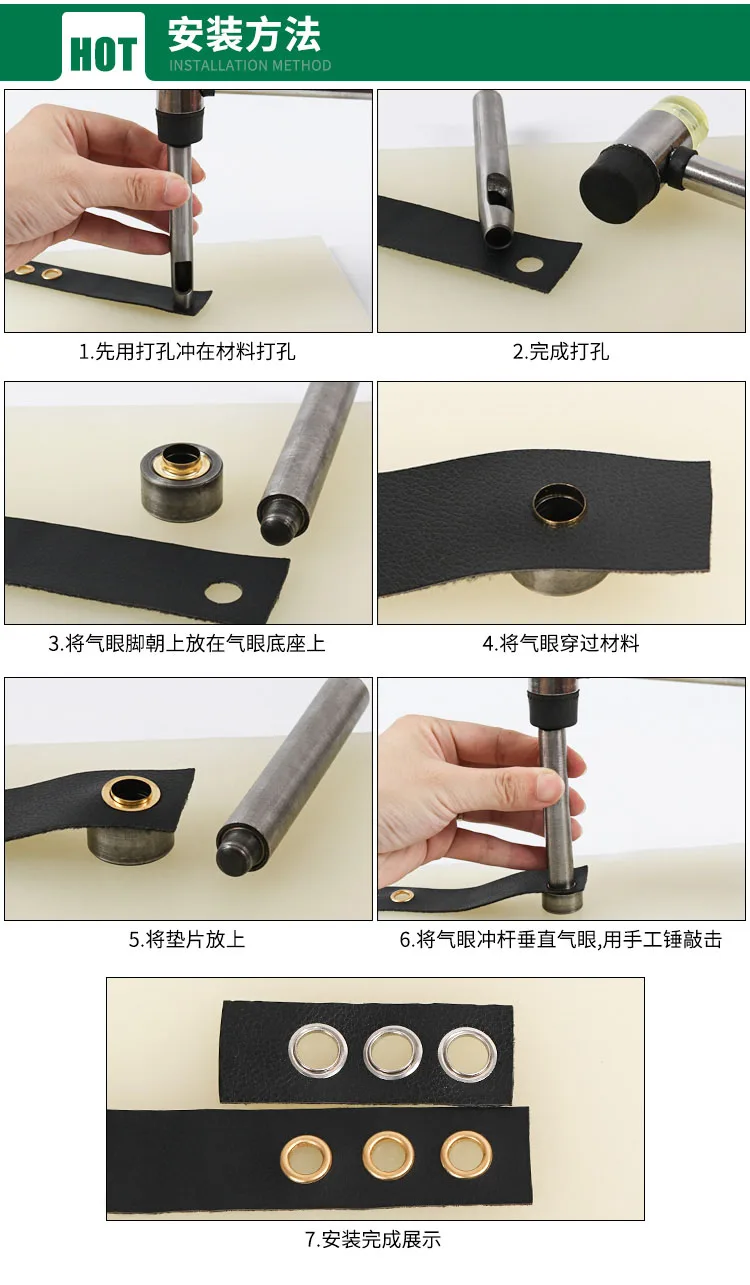 HOT 安装方法
INSTALLATION METHOD

1.先用打孔冲在材料打孔

2.完成打孔

3.将气眼脚朝上放在气眼底座上

4.将气眼穿过材料

5.将垫片放上

6.将气眼冲杆垂直气眼,用手工锤敲击

7.安装完成展示