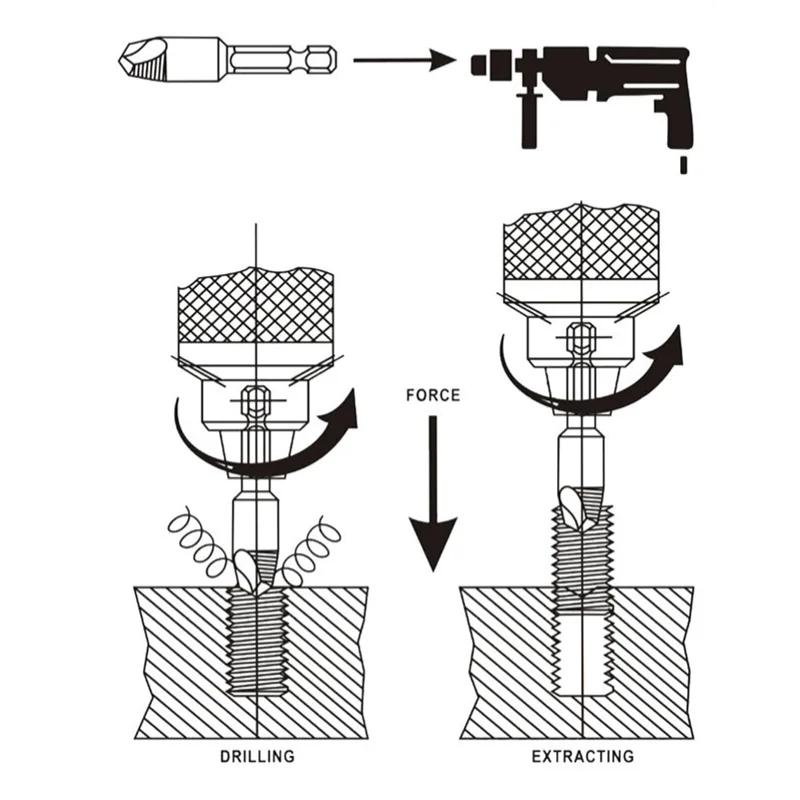 FORCE

DRILLING

EXTRACTING