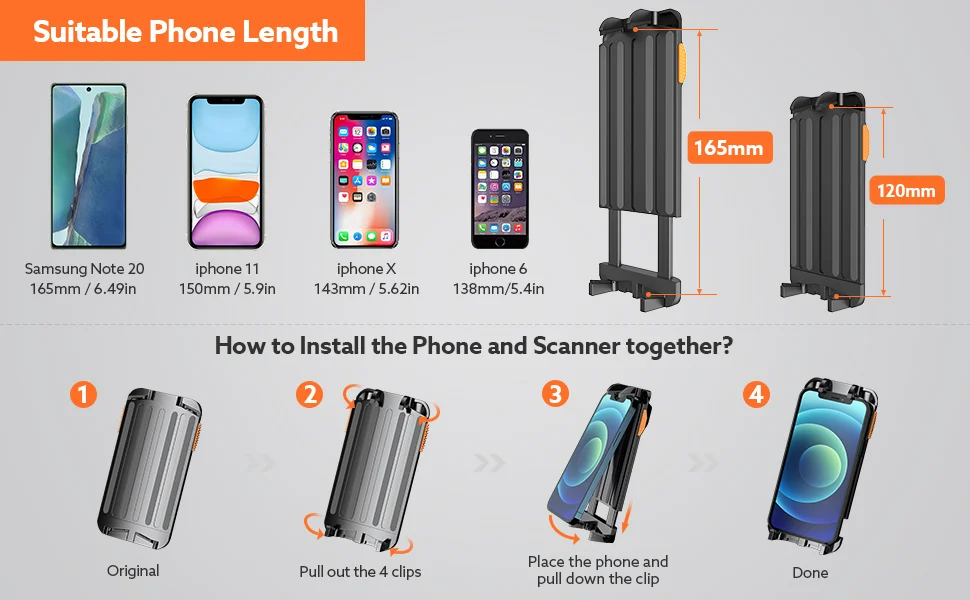 Suitable Phone Length

Samsung Note 20
165mm / 6.49in

iphone 11
150mm / 5.9in

iphone X
143mm / 5.62in

iphone 6
138mm/5.4in

165mm

120mm

How to Install the Phone and Scanner together?

1
Original

2
Pull out the 4 clips

3
Place the phone and pull down the clip

4
Done