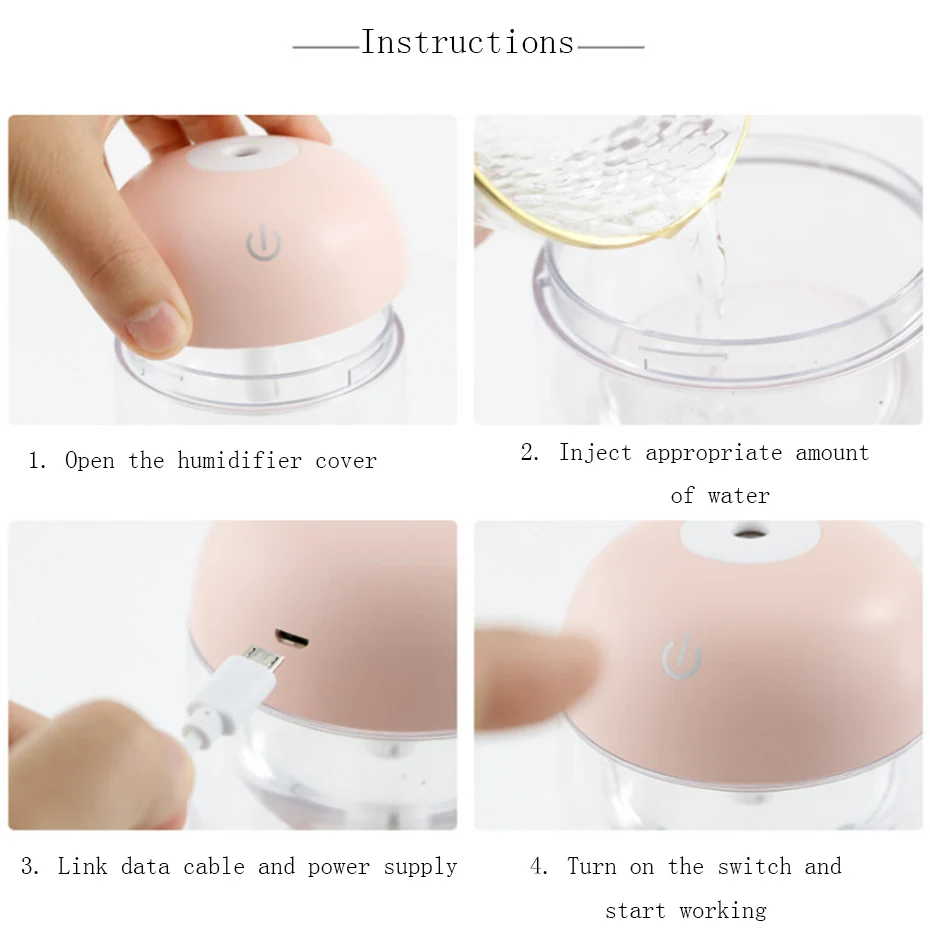 Instructions

1. Open the humidifier cover

2. Inject appropriate amount of water

3. Link data cable and power supply

4. Turn on the switch and start working