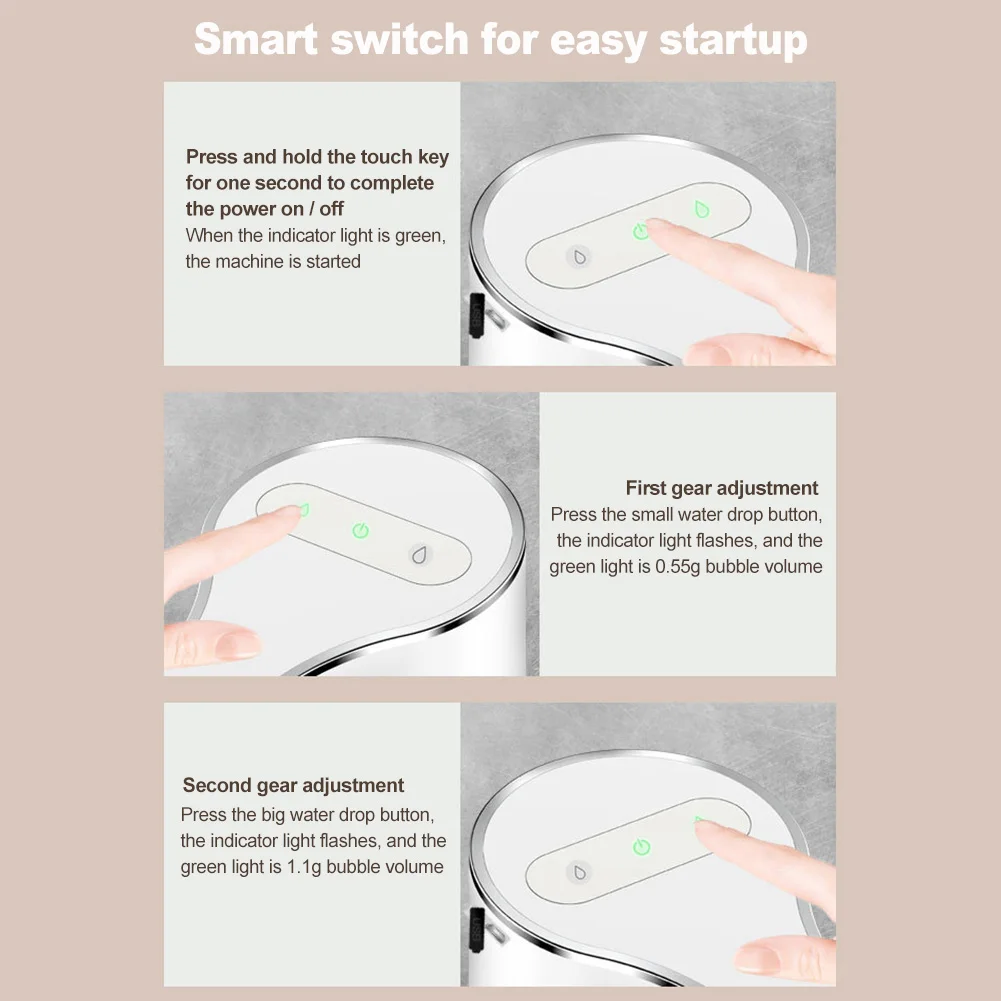 Smart switch for easy startup

Press and hold the touch key for one second to complete the power on / off
When the indicator light is green, the machine is started

First gear adjustment
Press the small water drop button, the indicator light flashes, and the green light is 0.55g bubble volume

Second gear adjustment
Press the big water drop button, the indicator light flashes, and the green light is 1.1g bubble volume