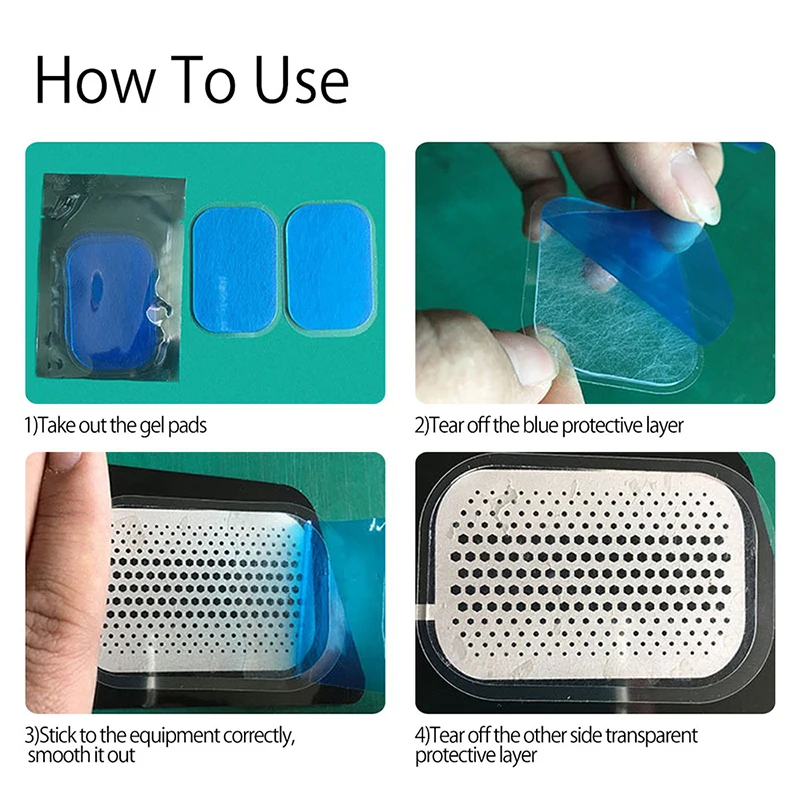 How To Use

1)Take out the gel pads

2)Tear off the blue protective layer

3)Stick to the equipment correctly, smooth it out

4)Tear off the other side transparent protective layer