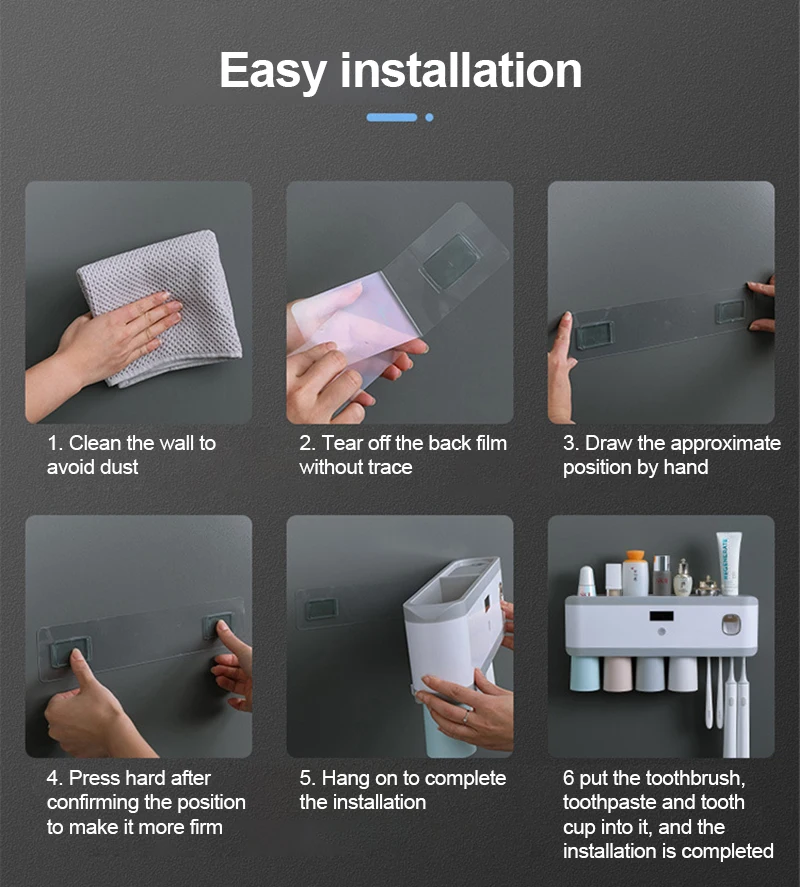 Easy installation

1. Clean the wall to avoid dust

2. Tear off the back film without trace

3. Draw the approximate position by hand

4. Press hard after confirming the position to make it more firm

5. Hang on to complete the installation

6 put the toothbrush, toothpaste and tooth cup into it, and the installation is completed