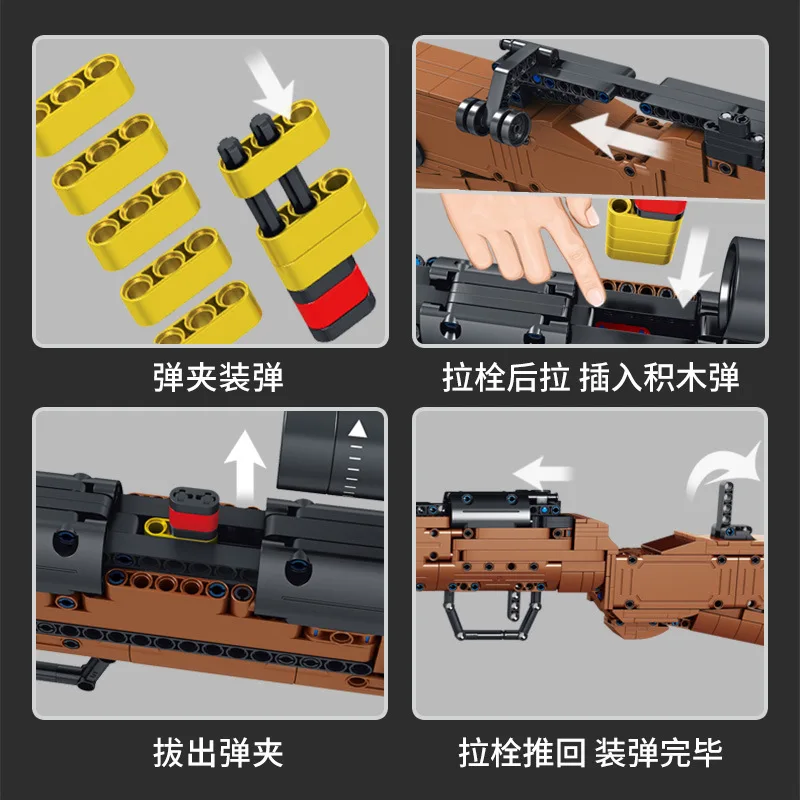 弹夹装弹

拉栓后拉 插入积木弹

拔出弹夹

拉栓推回 装弹完毕