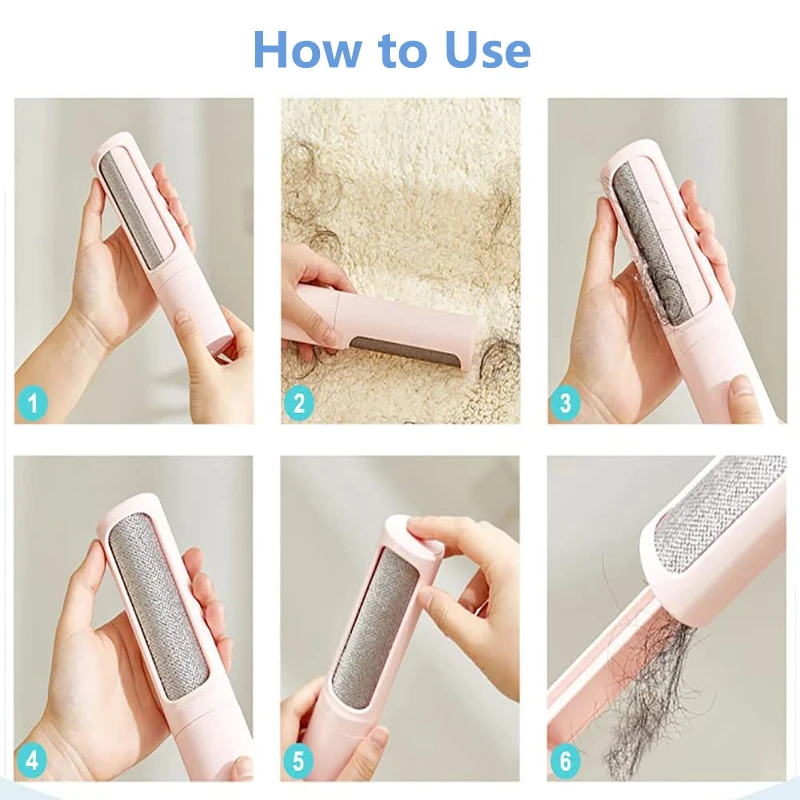 How to Use

1

2

3

4

5

6