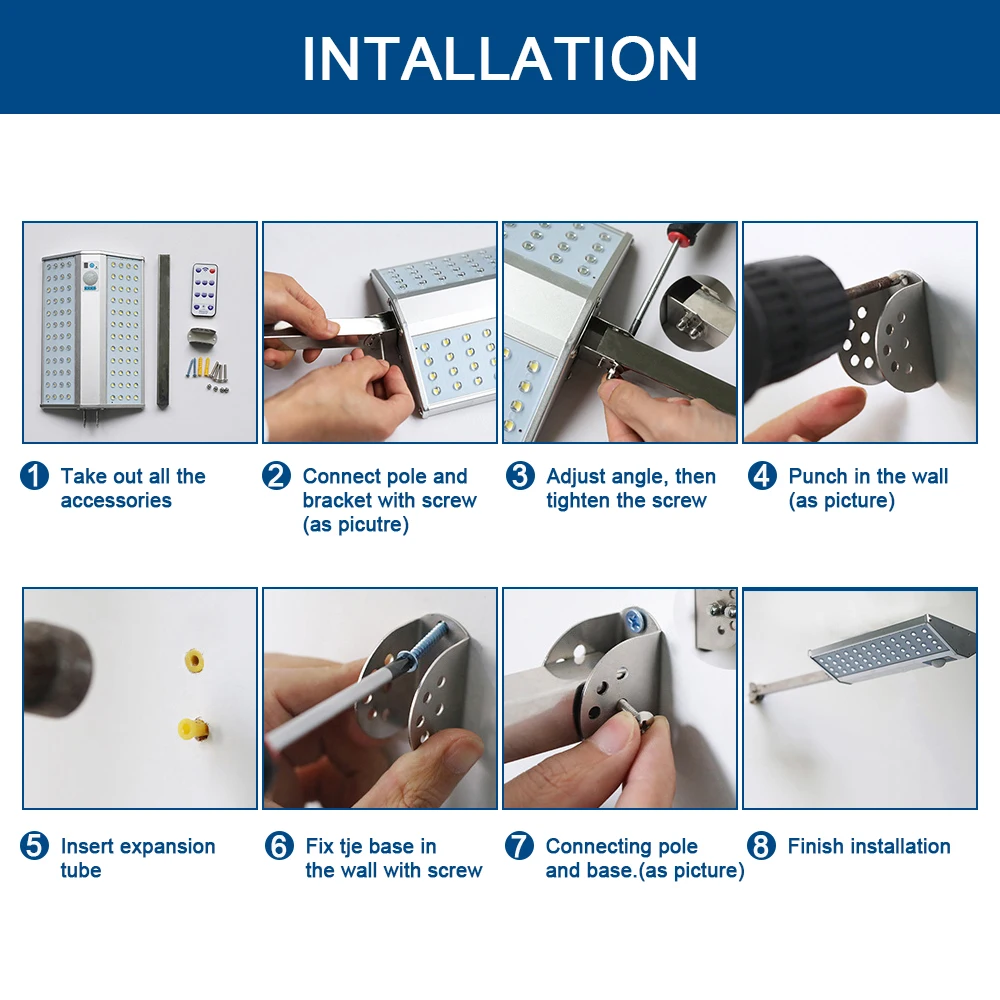 INTALLATION

1 Take out all the accessories

2 Connect pole and bracket with screw (as picutre)

3 Adjust angle, then tighten the screw

4 Punch in the wall (as picture)

5 Insert expansion tube

6 Fix tje base in the wall with screw

7 Connecting pole and base.(as picture)

8 Finish installation