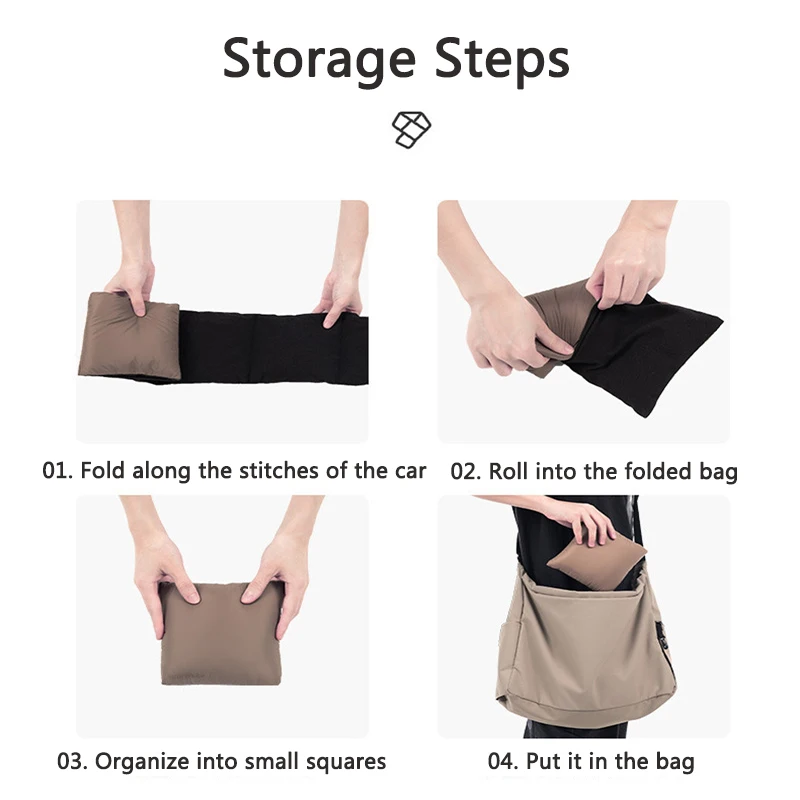 Storage Steps

01. Fold along the stitches of the car

02. Roll into the folded bag

03. Organize into small squares

04. Put it in the bag