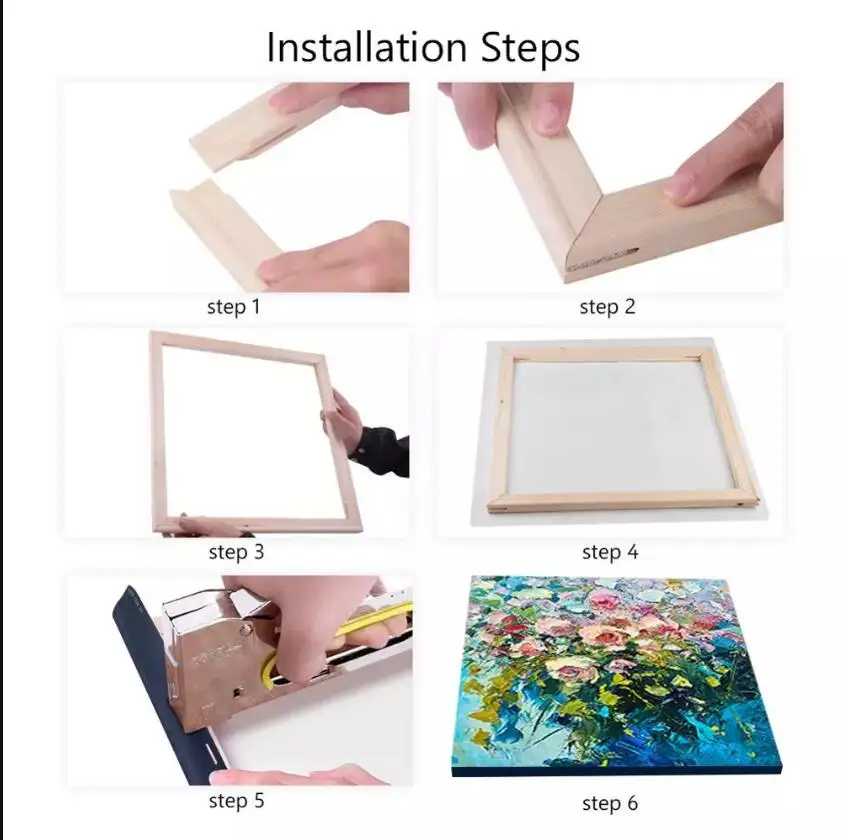 Installation Steps

step 1

step 2

step 3

step 4

step 5

step 6