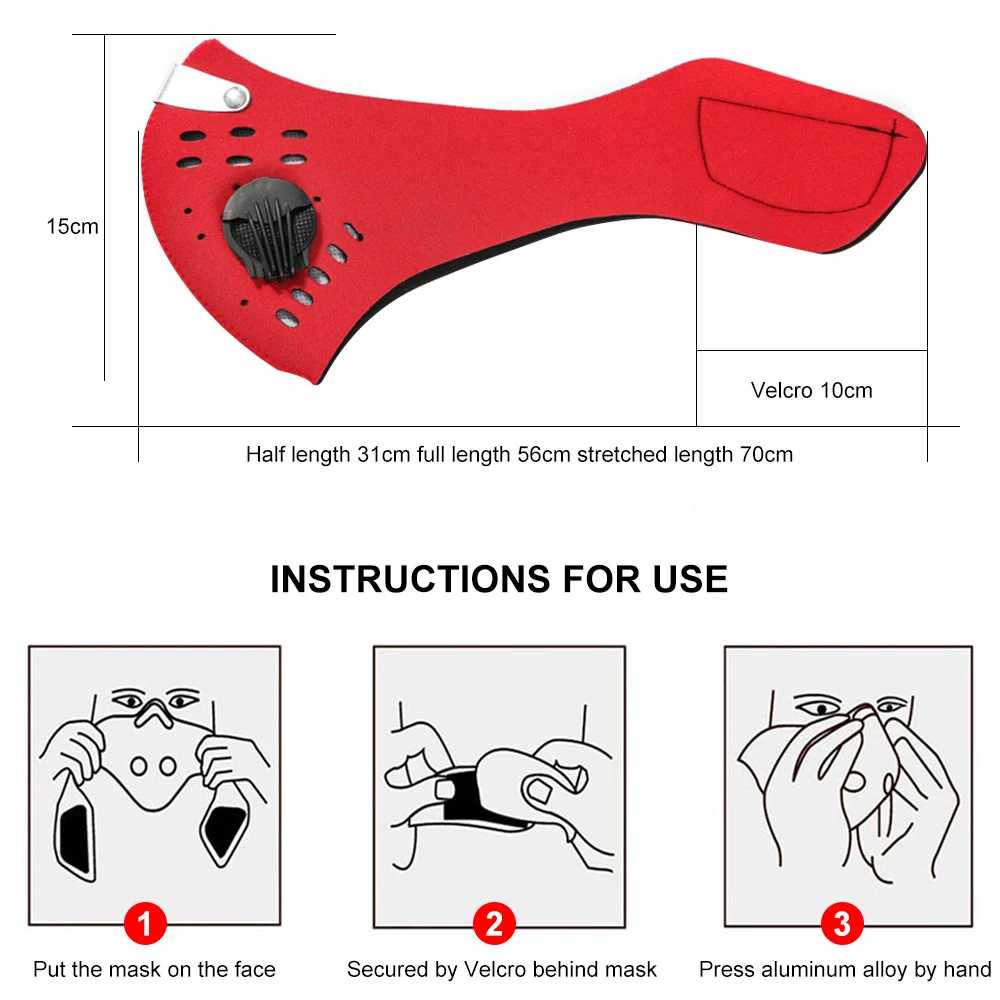 15cm

Velcro 10cm

Half length 31cm full length 56cm stretched length 70cm

INSTRUCTIONS FOR USE

1
Put the mask on the face

2
Secured by Velcro behind mask

3
Press aluminum alloy by hand