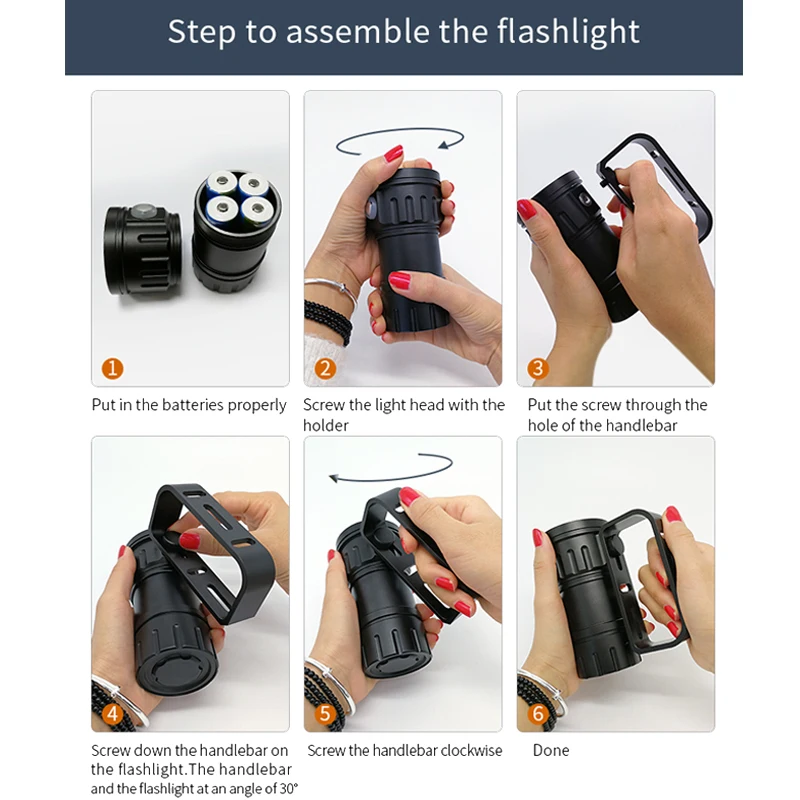 Step to assemble the flashlight

1
Put in the batteries properly

2
Screw the light head with the holder

3
Put the screw through the hole of the handlebar

4
Screw down the handlebar on the flashlight.The handlebar and the flashlight at an angle of 30°

5
Screw the handlebar clockwise

6
Done