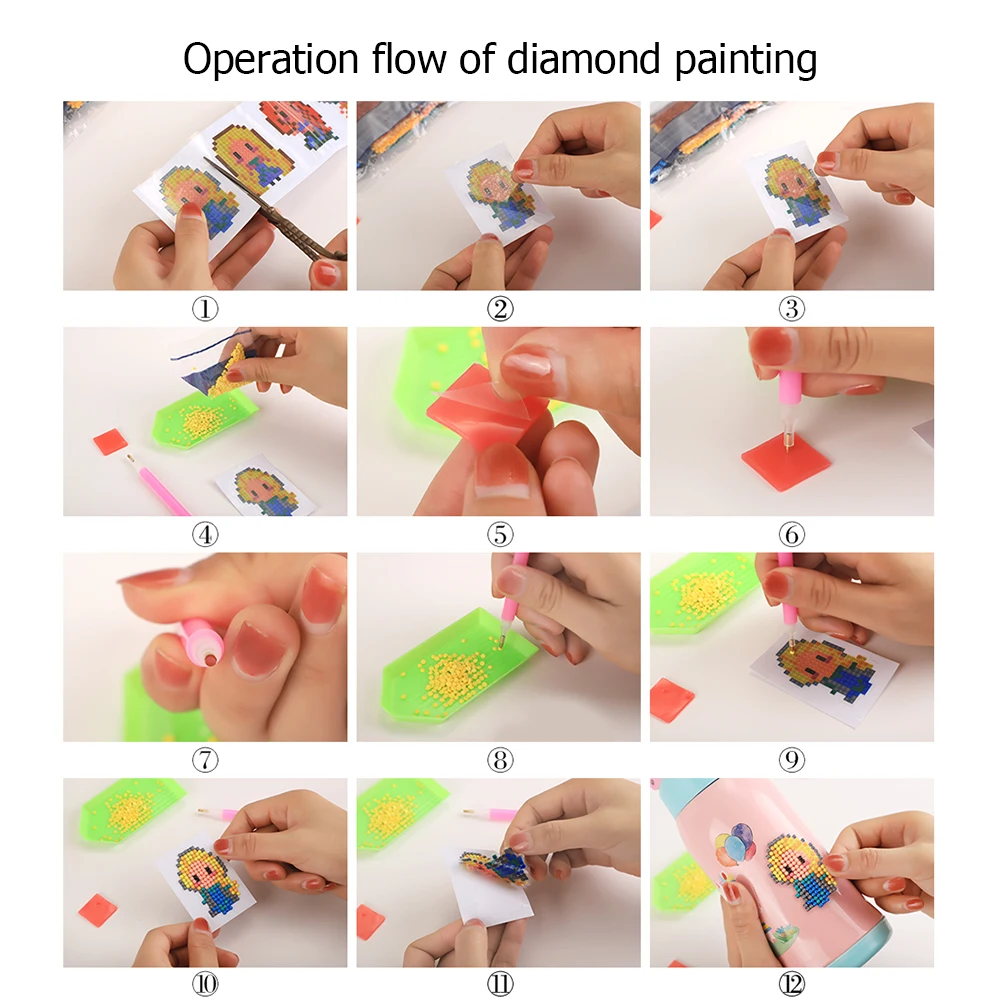 Operation flow of diamond painting

①

②

③

④

⑤

⑥

⑦

⑧

⑨

⑩

⑪

⑫