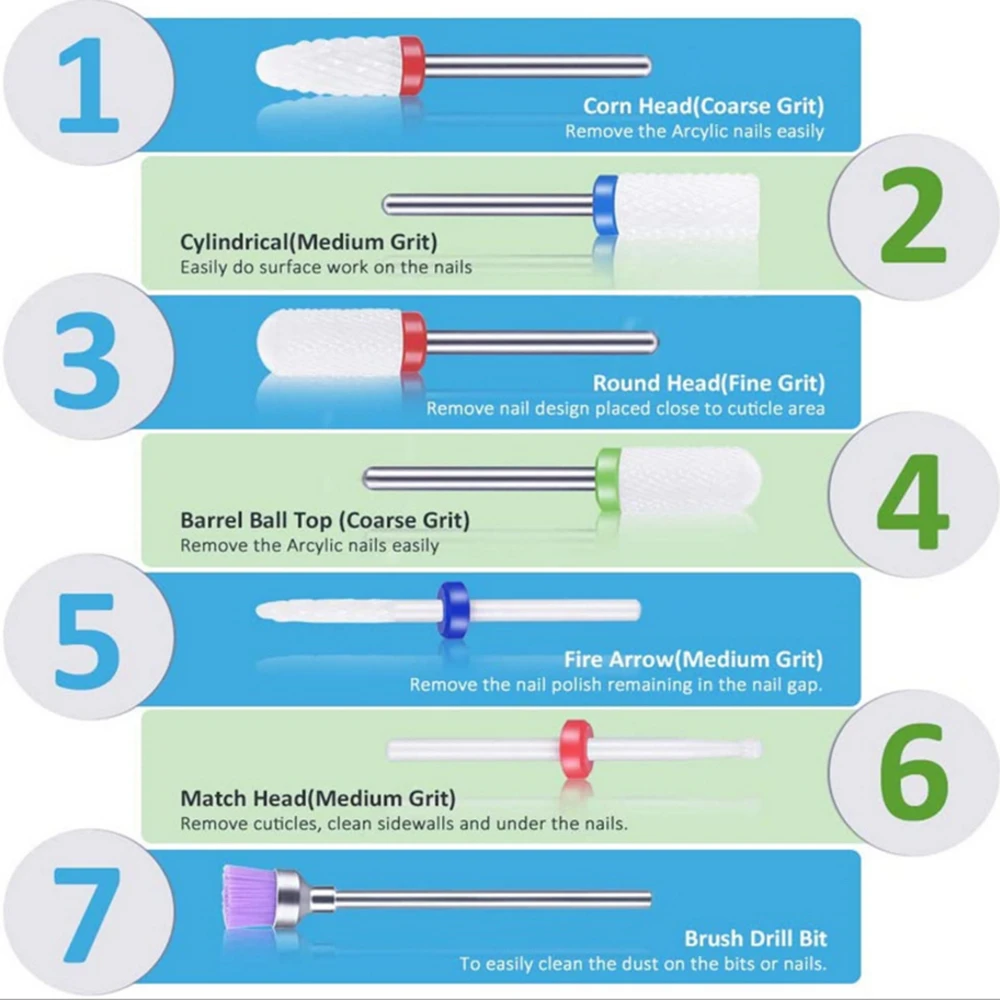 1

Corn Head(Coarse Grit)
Remove the Arcylic nails easily

2

Cylindrical(Medium Grit)
Easily do surface work on the nails

3

Round Head(Fine Grit)
Remove nail design placed close to cuticle area

4

Barrel Ball Top (Coarse Grit)
Remove the Arcylic nails easily

5

Fire Arrow(Medium Grit)
Remove the nail polish remaining in the nail gap.

6

Match Head(Medium Grit)
Remove cuticles, clean sidewalls and under the nails.

7

Brush Drill Bit
To easily clean the dust on the bits or nails.