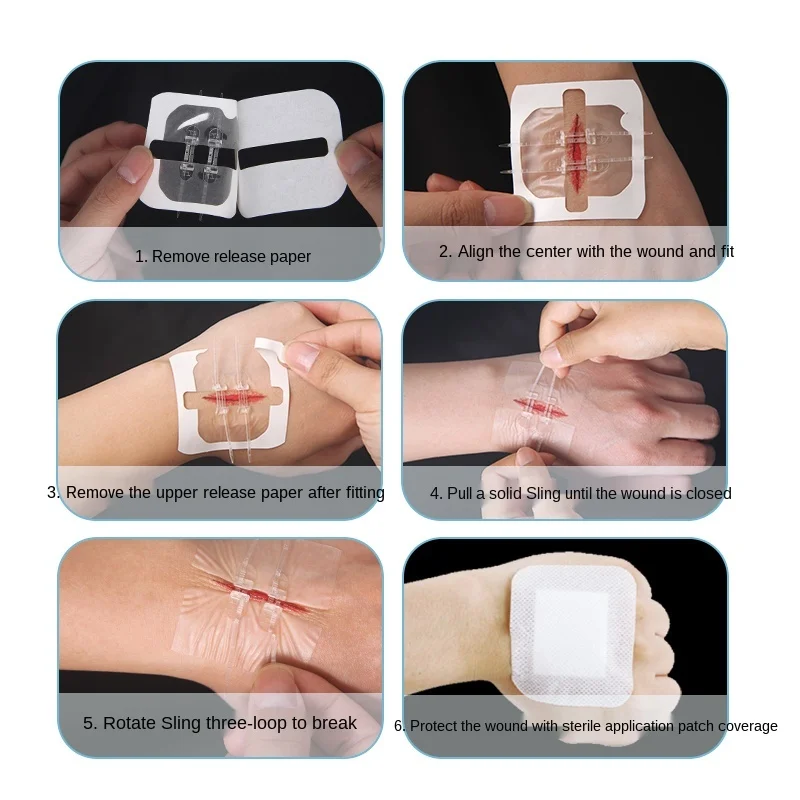 1. Remove release paper

2. Align the center with the wound and fit

3. Remove the upper release paper after fitting

4. Pull a solid Sling until the wound is closed

5. Rotate Sling three-loop to break

6. Protect the wound with sterile application patch coverage