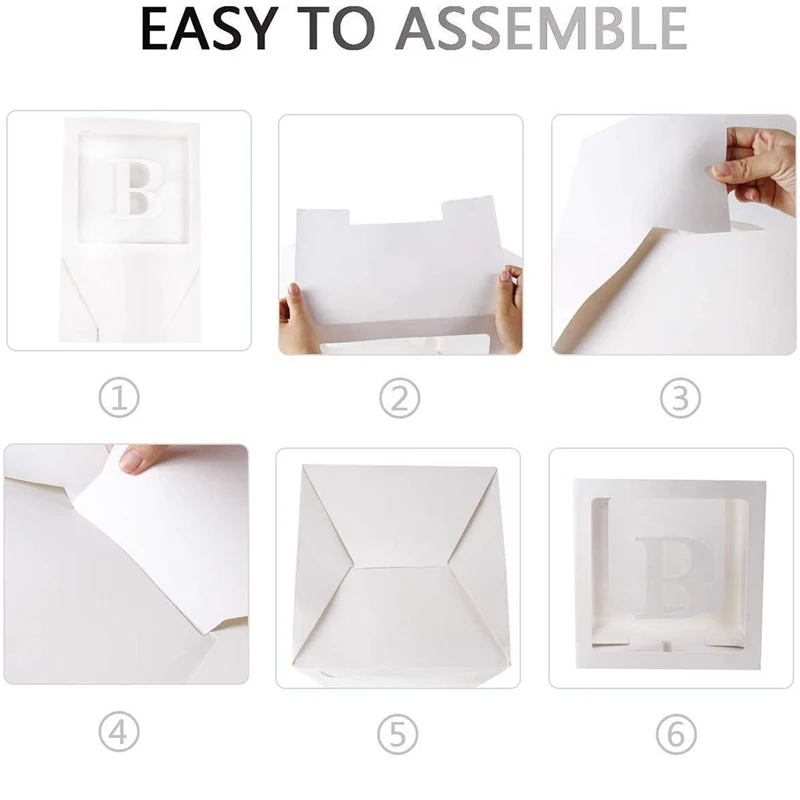 EASY TO ASSEMBLE

B

①

②

③

④

⑤

B

⑥