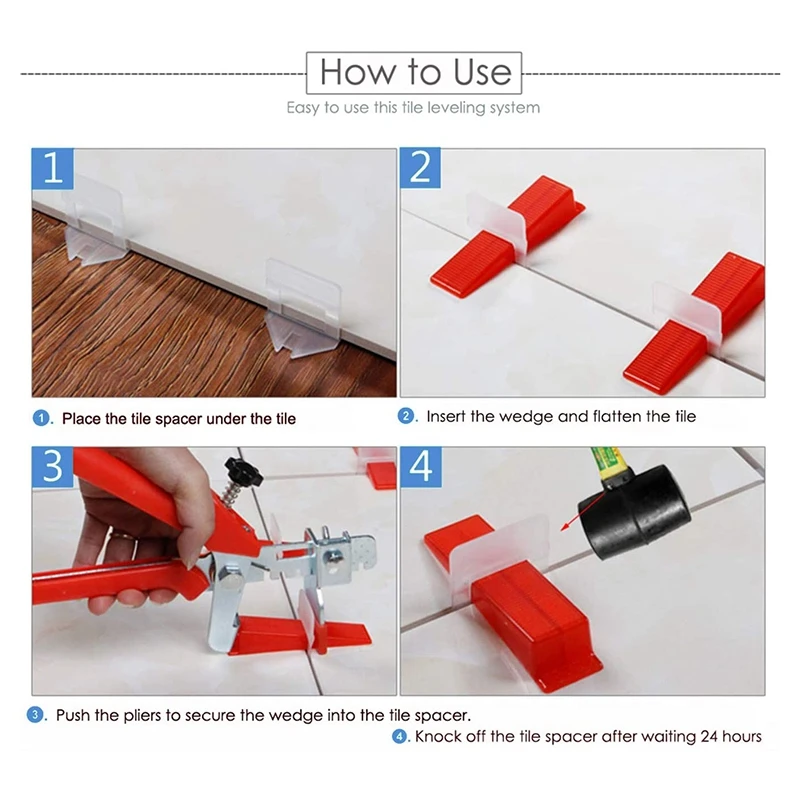 How to Use

Easy to use this tile leveling system

1

2

1. Place the tile spacer under the tile

2. Insert the wedge and flatten the tile

3

4

3. Push the pliers to secure the wedge into the tile spacer.

4. Knock off the tile spacer after waiting 24 hours