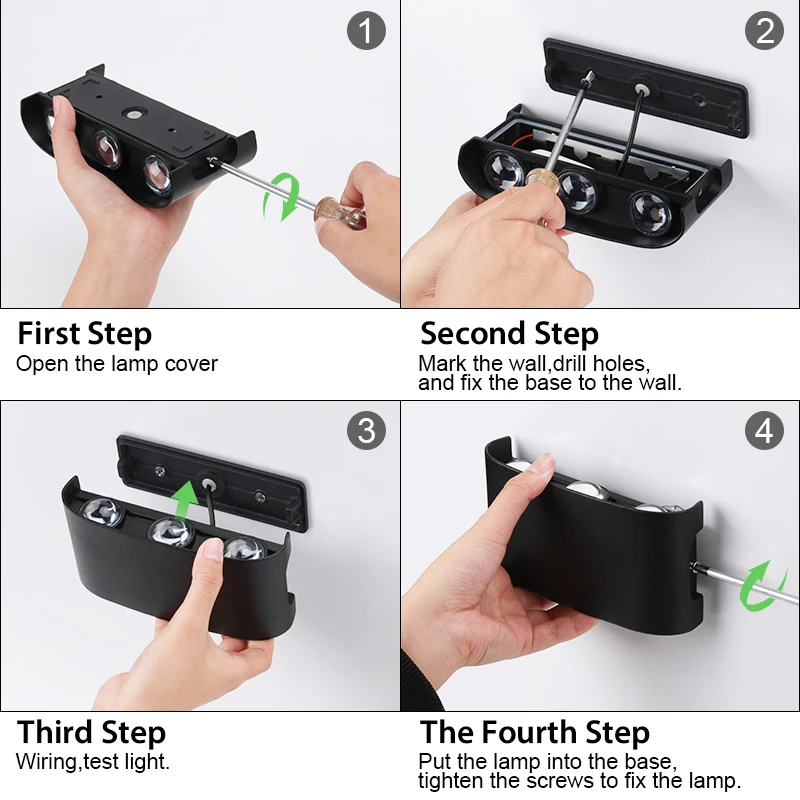 1

First Step
Open the lamp cover

2

Second Step
Mark the wall,drill holes, and fix the base to the wall.

3

Third Step
Wiring,test light.

4

The Fourth Step
Put the lamp into the base, tighten the screws to fix the lamp.