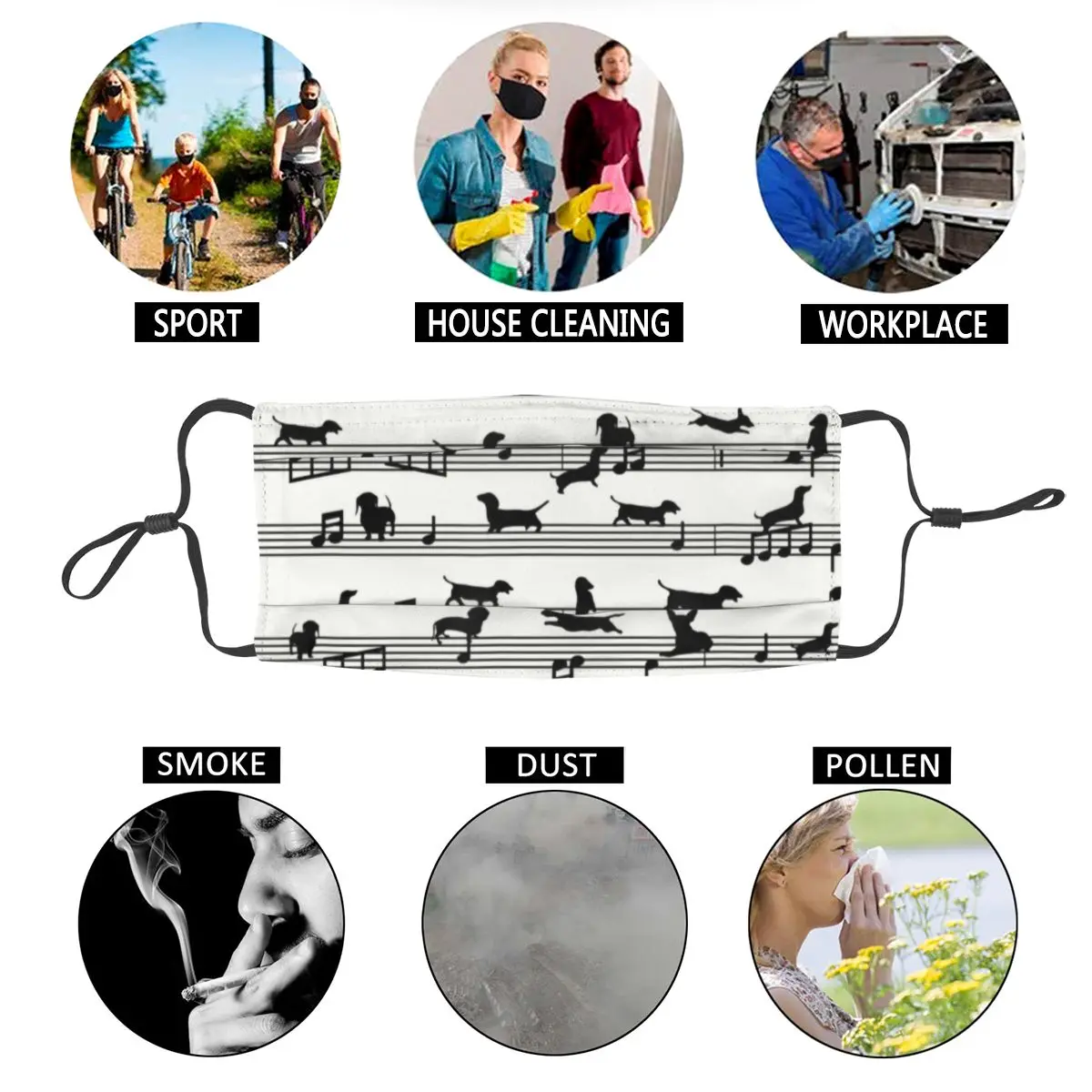 SPORT

HOUSE CLEANING

WORKPLACE

SMOKE

DUST

POLLEN