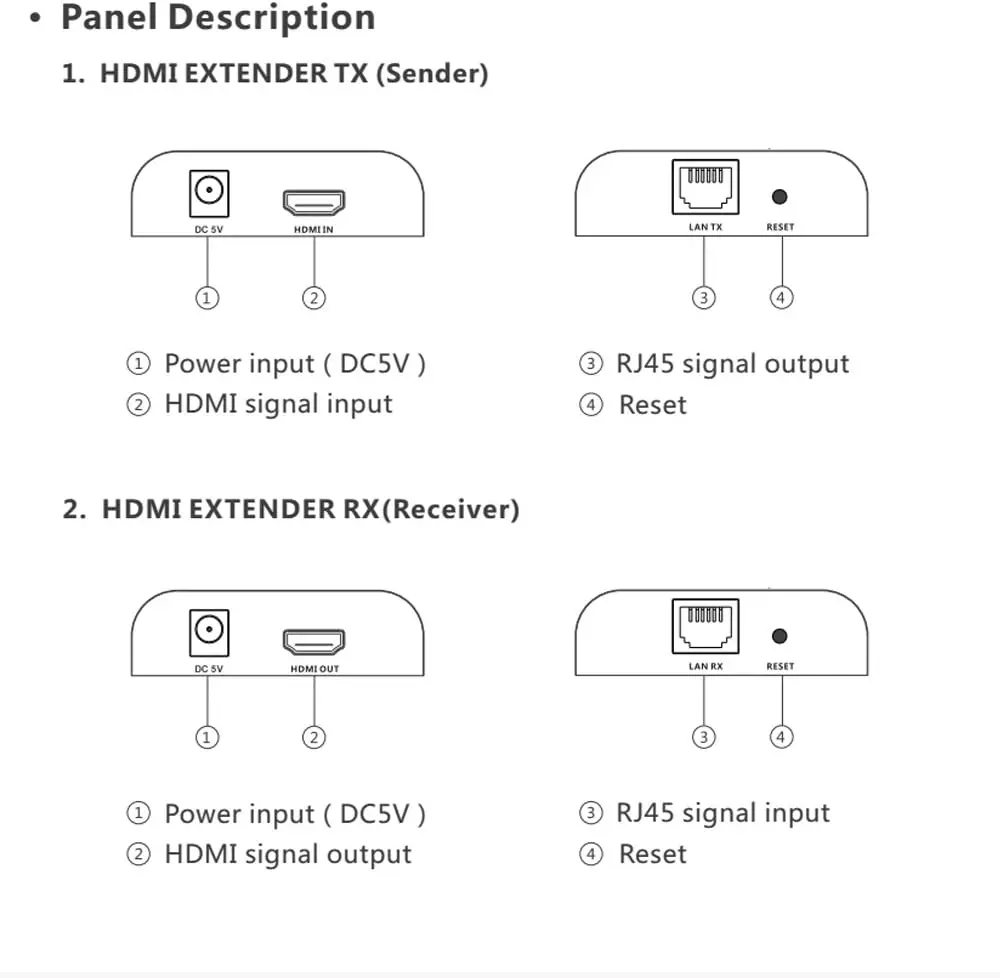 • Panel Description

1. HDMI EXTENDER TX (Sender)

DC 5V HDMI IN

① ②

LAN TX RESET

③ ④

① Power input ( DC5V )
② HDMI signal input

③ RJ45 signal output
④ Reset

2. HDMI EXTENDER RX(Receiver)

DC 5V HDMI OUT

① ②

LAN RX RESET

③ ④

① Power input ( DC5V )
② HDMI signal output

③ RJ45 signal input
④ Reset