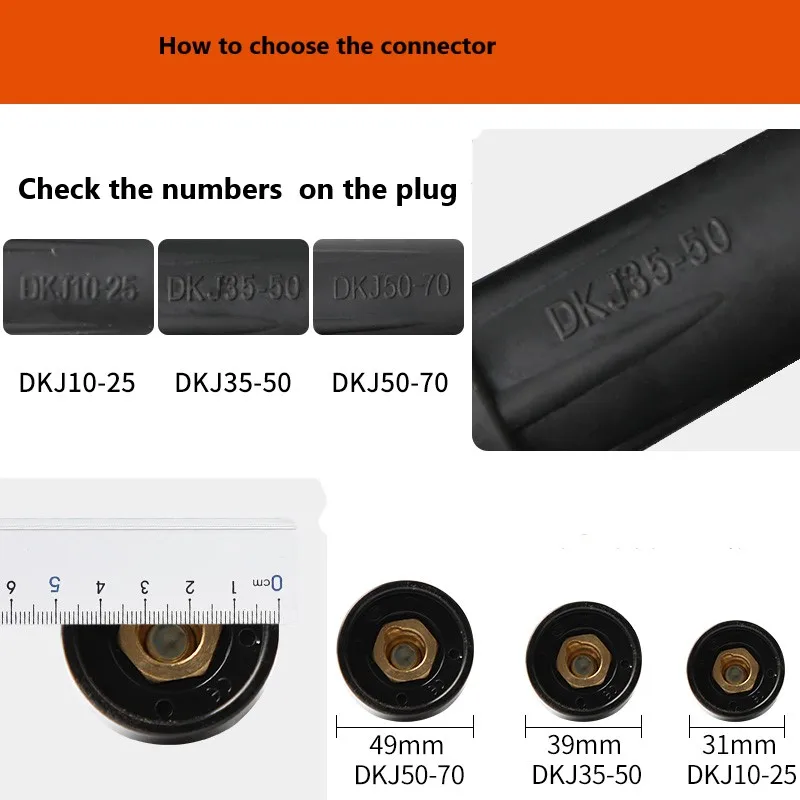 How to choose the connector

Check the numbers on the plug

DKJ10-25

DKJ35-50

DKJ50-70

DKJ10-25 DKJ35-50 DKJ50-70

DKJ35-50

6 5 4 3 2 1 0cm

CE

49mm
DKJ50-70

39mm
DKJ35-50

31mm
DKJ10-25