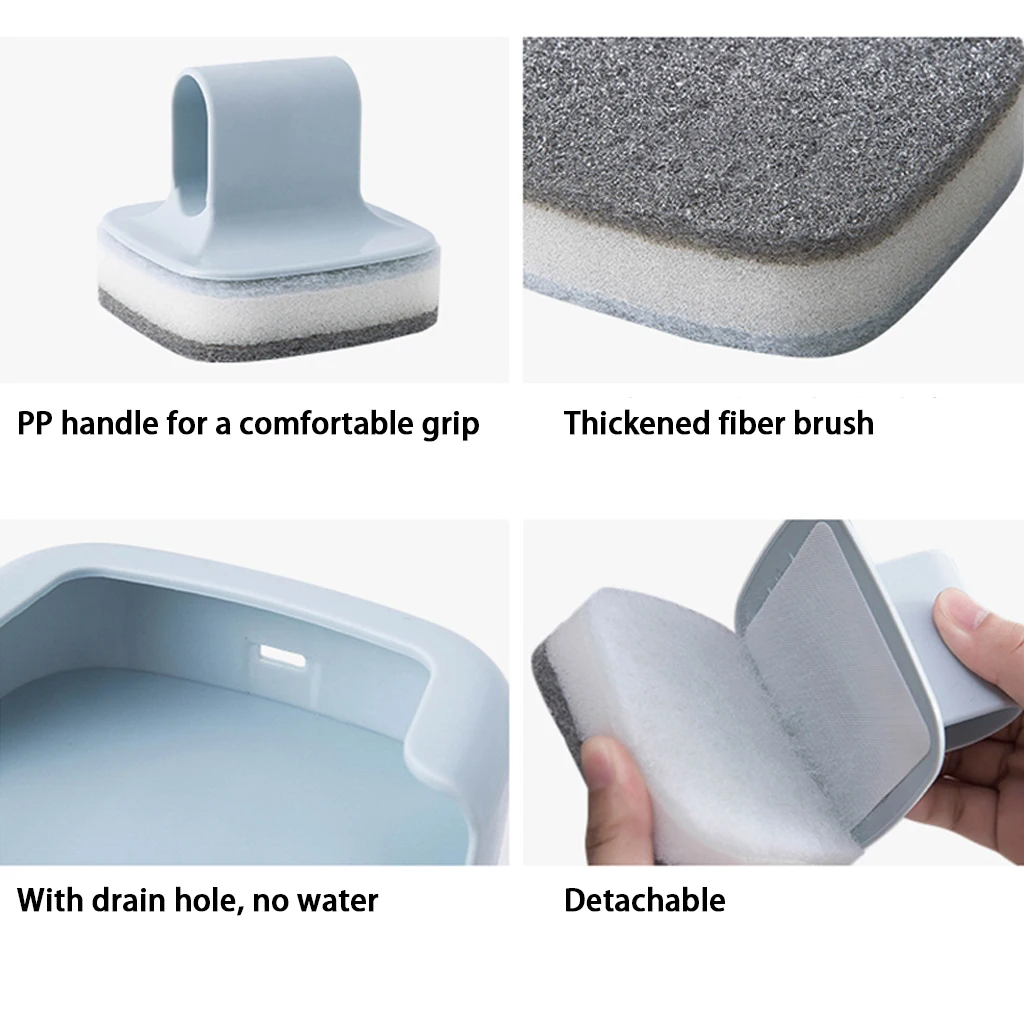 PP handle for a comfortable grip

Thickened fiber brush

With drain hole, no water

Detachable