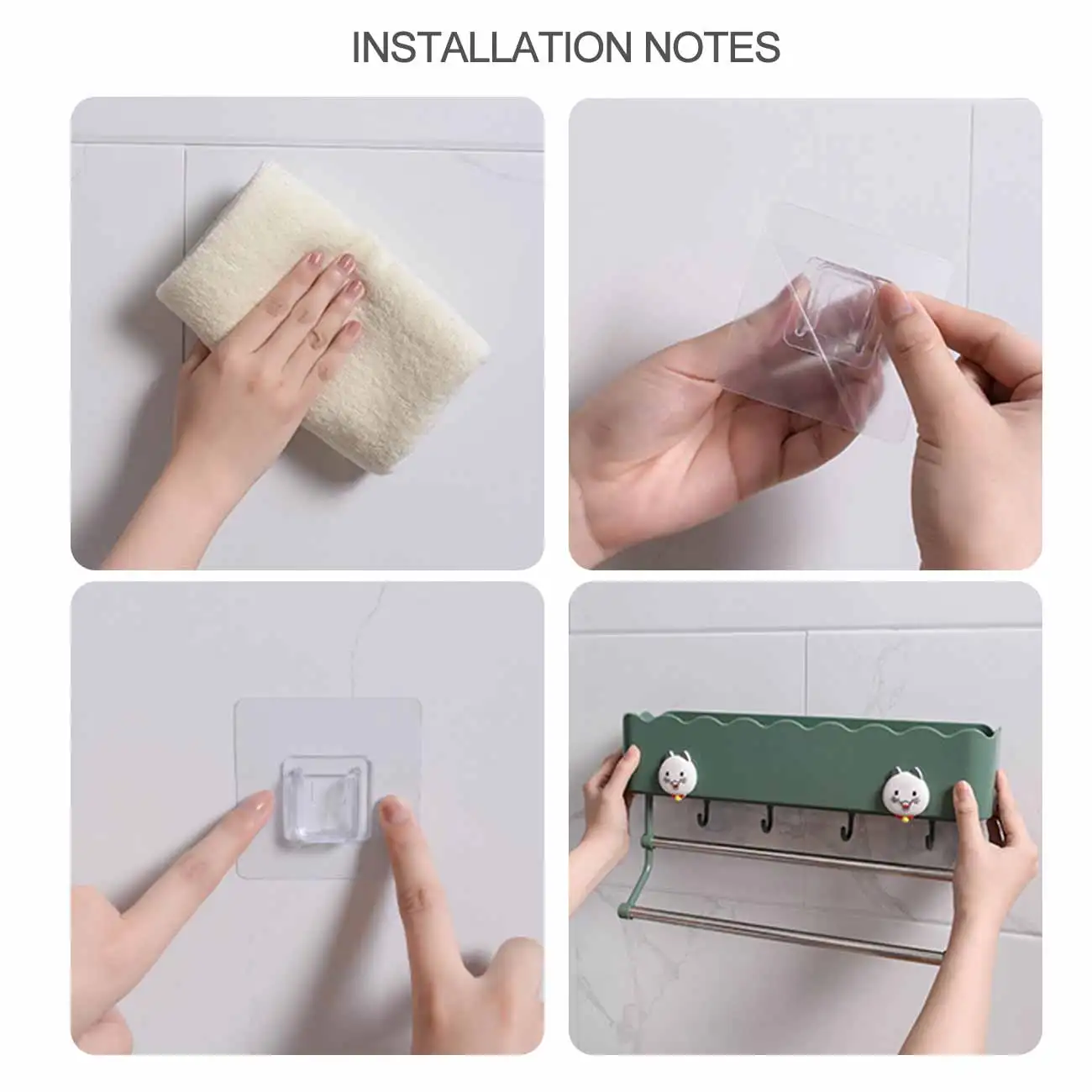 INSTALLATION NOTES