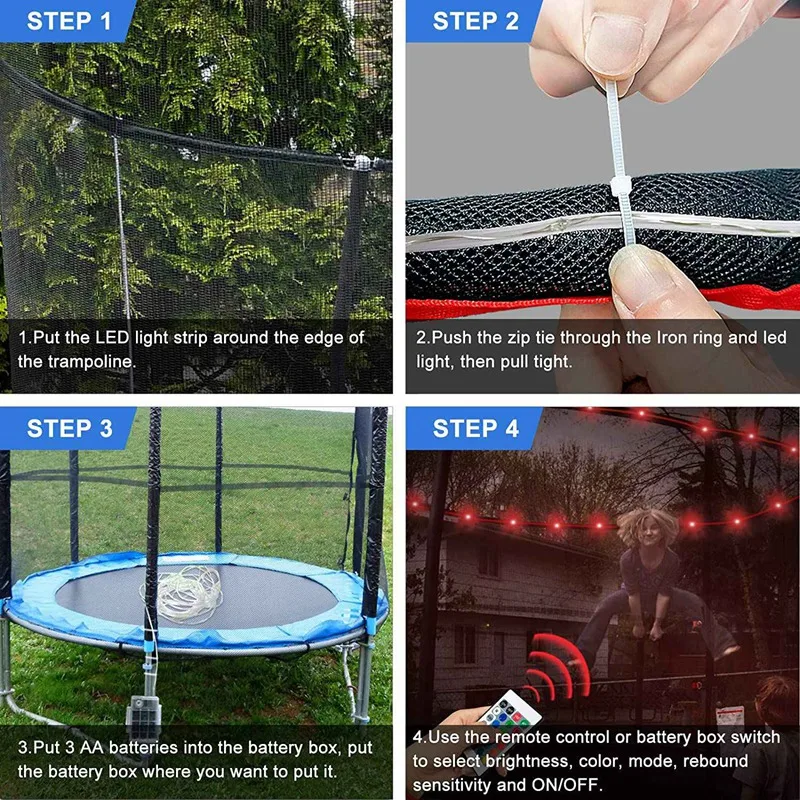 STEP 1

1.Put the LED light strip around the edge of the trampoline.

STEP 2

2.Push the zip tie through the Iron ring and led light, then pull tight.

STEP 3

3.Put 3 AA batteries into the battery box, put the battery box where you want to put it.

STEP 4

4.Use the remote control or battery box switch to select brightness, color, mode, rebound sensitivity and ON/OFF.