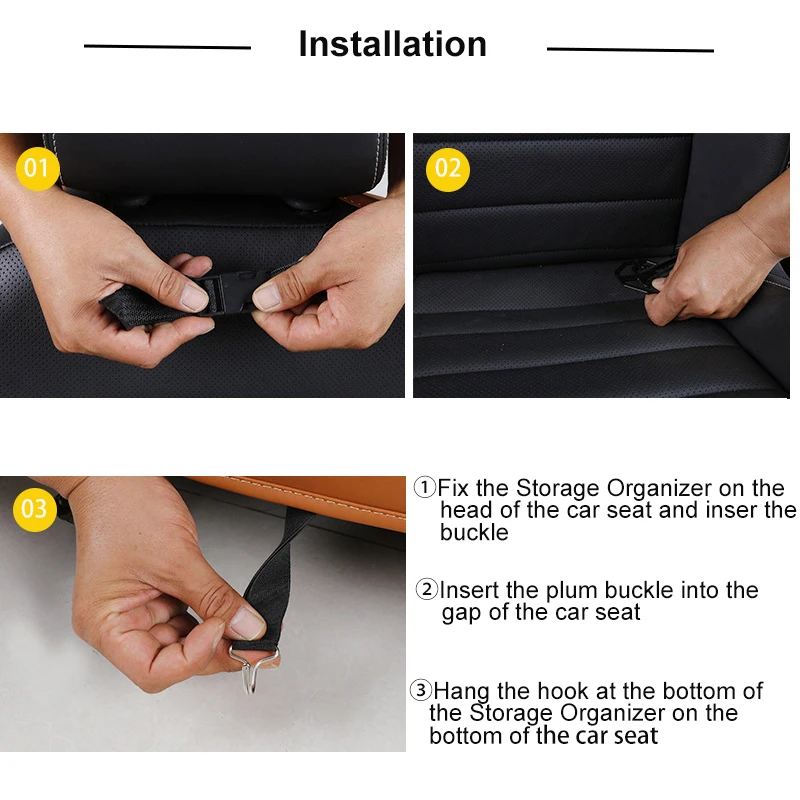 Installation

01

02

03

①Fix the Storage Organizer on the head of the car seat and inser the buckle

②Insert the plum buckle into the gap of the car seat

③Hang the hook at the bottom of the Storage Organizer on the bottom of the car seat