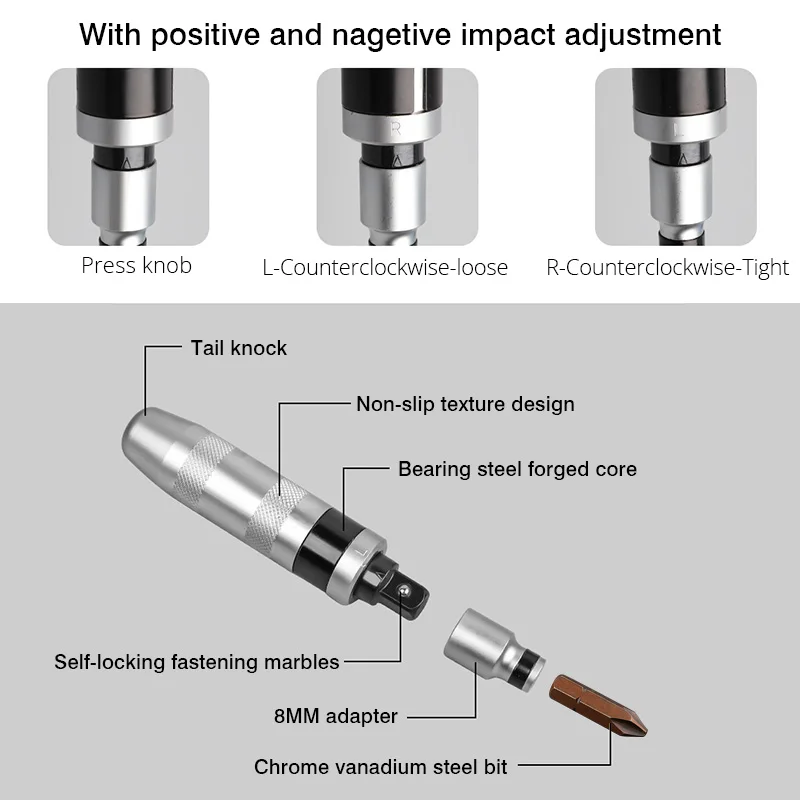 With positive and nagetive impact adjustment

R

L

Press knob

L-Counterclockwise-loose

R-Counterclockwise-Tight

Tail knock

Non-slip texture design

Bearing steel forged core

L

Self-locking fastening marbles

8MM adapter

Chrome vanadium steel bit