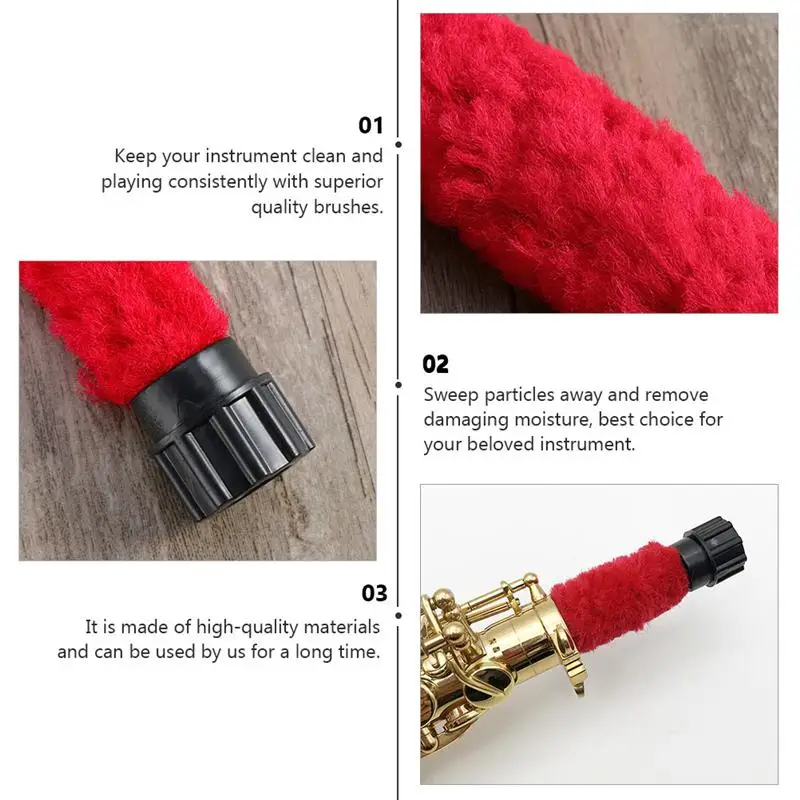 01
Keep your instrument clean and playing consistently with superior quality brushes.

02
Sweep particles away and remove damaging moisture, best choice for your beloved instrument.

03
It is made of high-quality materials and can be used by us for a long time.