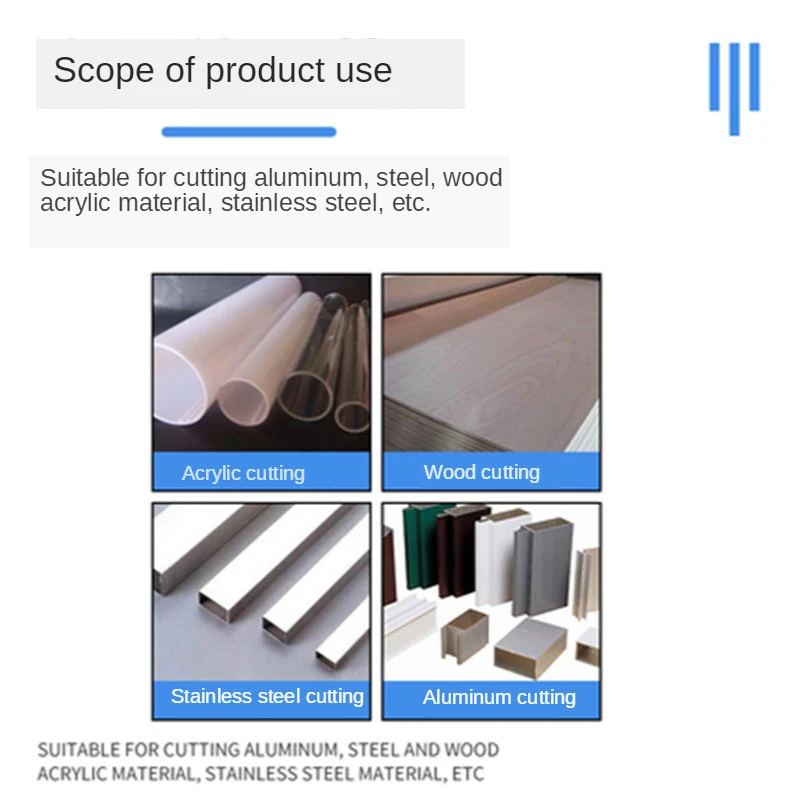 Scope of product use

Suitable for cutting aluminum, steel, wood acrylic material, stainless steel, etc.

Acrylic cutting

Wood cutting

Stainless steel cutting

Aluminum cutting

SUITABLE FOR CUTTING ALUMINUM, STEEL AND WOOD ACRYLIC MATERIAL, STAINLESS STEEL MATERIAL, ETC