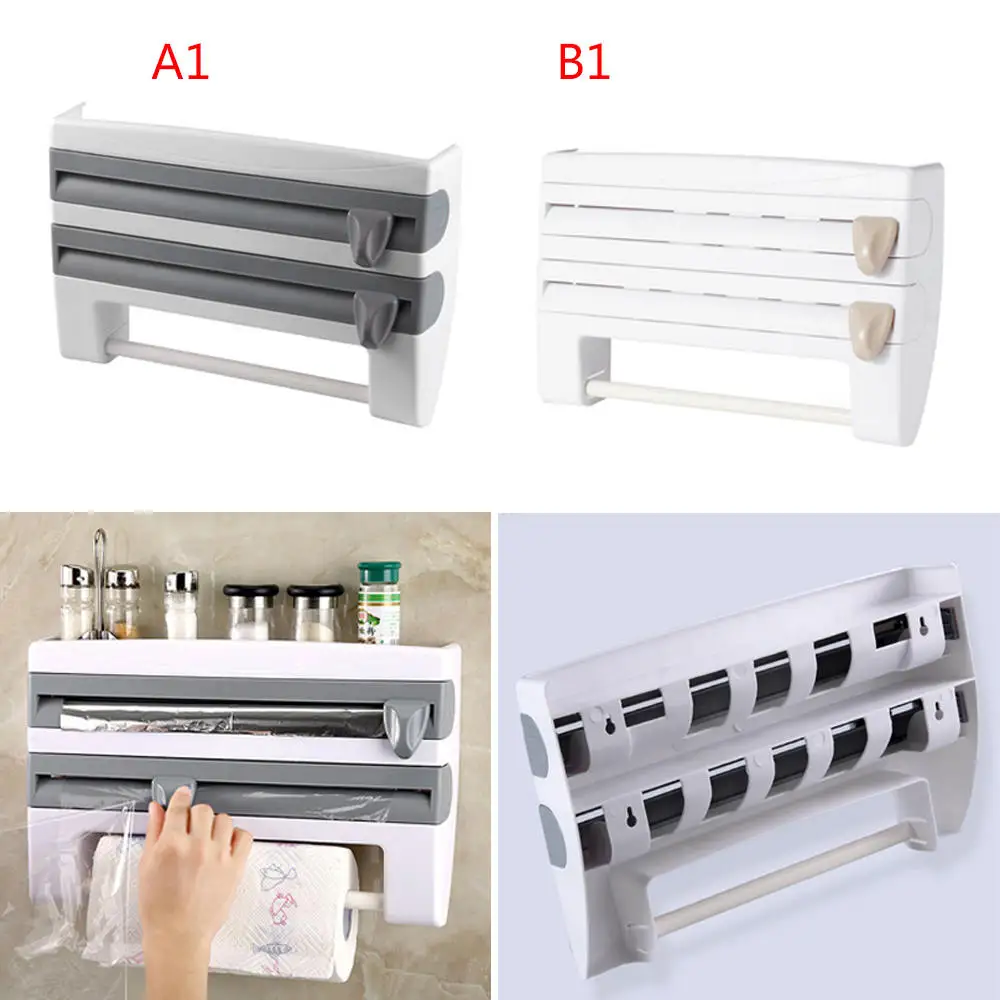 A1

B1