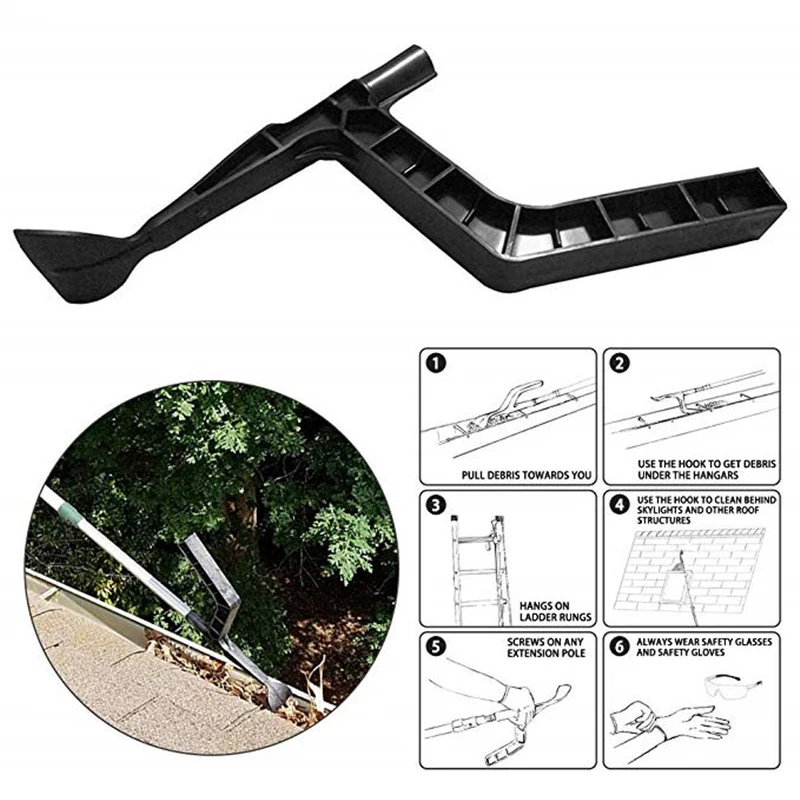 1
PULL DEBRIS TOWARDS YOU

2
USE THE HOOK TO GET DEBRIS UNDER THE HANGARS

3
HANGS ON LADDER RUNGS

4
USE THE HOOK TO CLEAN BEHIND SKYLIGHTS AND OTHER ROOF STRUCTURES

5
SCREWS ON ANY EXTENSION POLE

6
ALWAYS WEAR SAFETY GLASSES AND SAFETY GLOVES