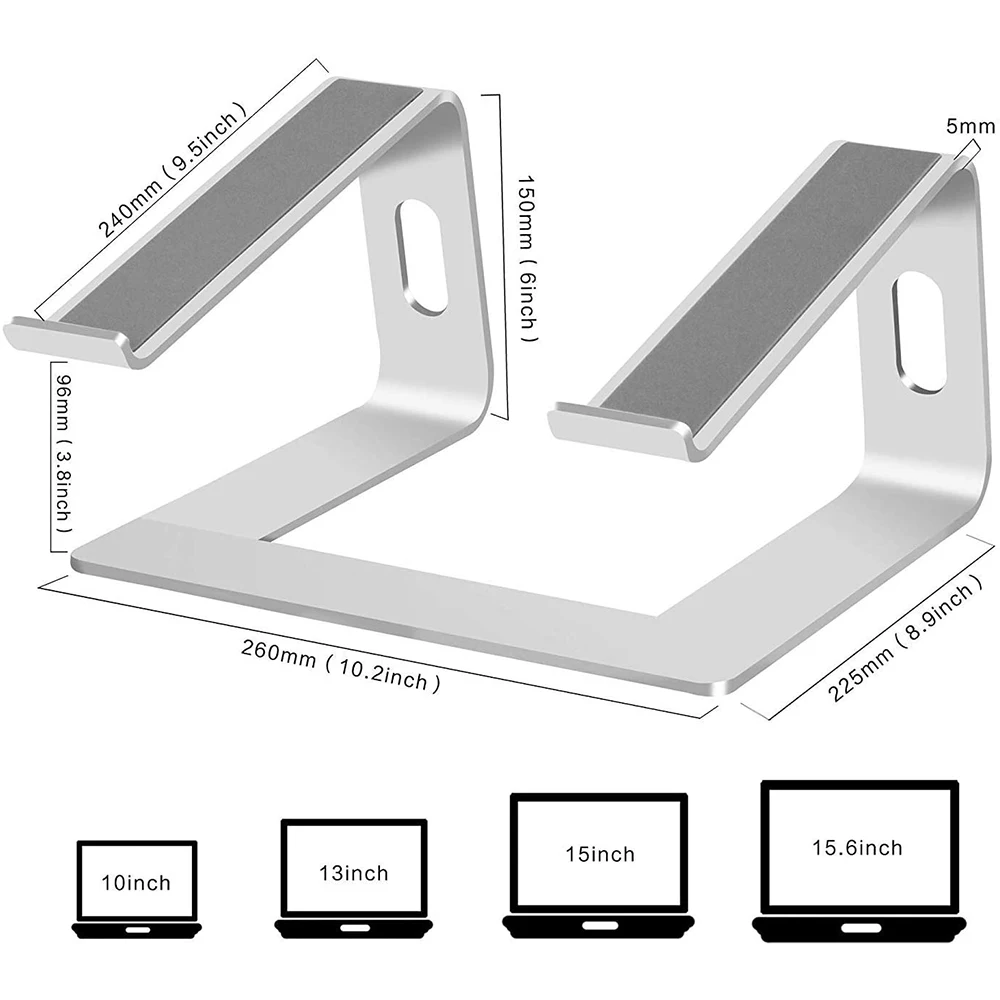 240mm ( 9.5inch )

150mm ( 6inch )

5mm

96mm ( 3.8inch )

260mm ( 10.2inch )

225mm ( 8.9inch )

10inch

13inch

15inch

15.6inch