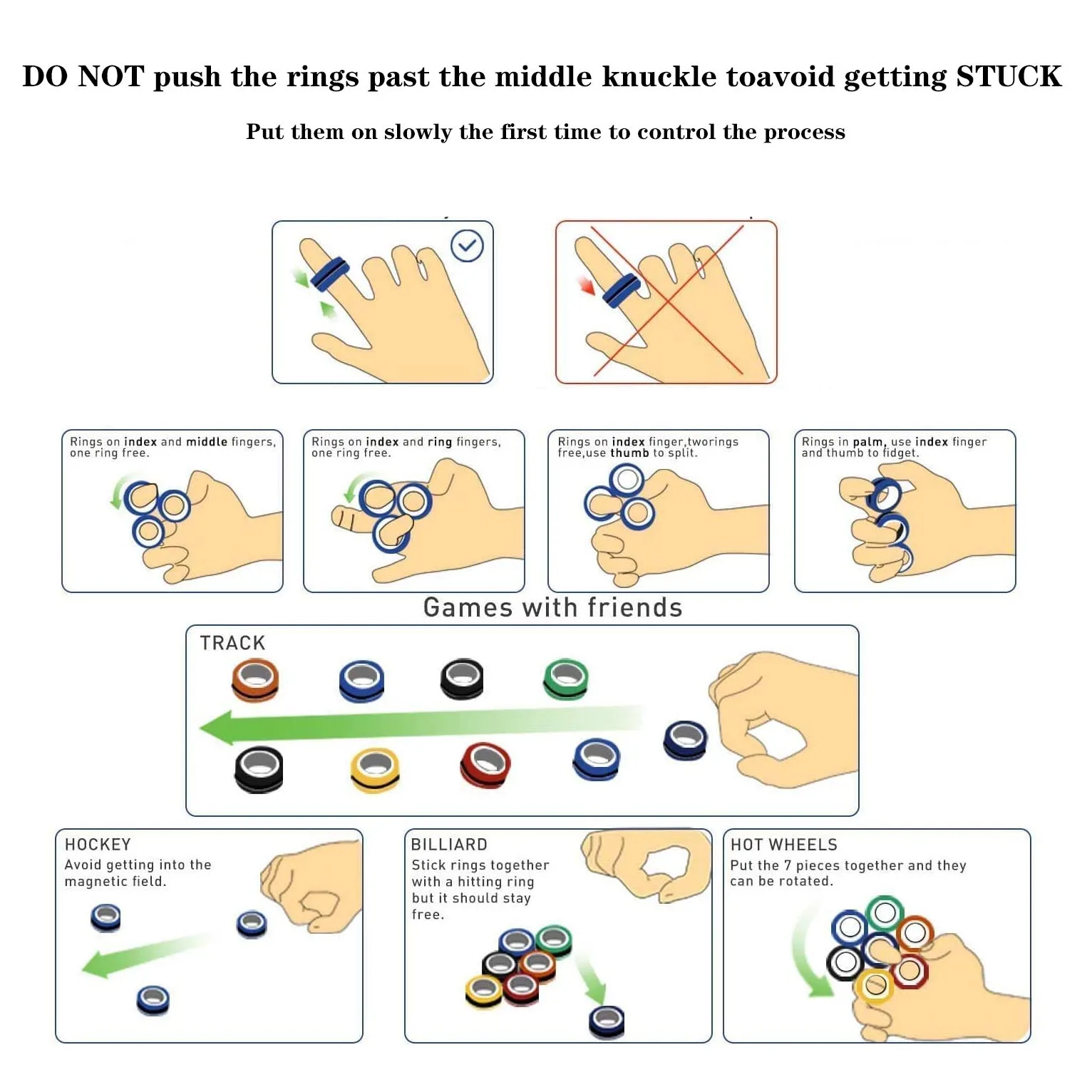 DO NOT push the rings past the middle knuckle toavoid getting STUCK

Put them on slowly the first time to control the process

Rings on index and middle fingers, one ring free.

Rings on index and ring fingers, one ring free.

Rings on index finger,tworings free,use thumb to split.

Rings in palm, use index finger and thumb to fidget.

Games with friends

TRACK

HOCKEY
Avoid getting into the magnetic field.

BILLIARD
Stick rings together with a hitting ring but it should stay free.

HOT WHEELS
Put the 7 pieces together and they can be rotated.