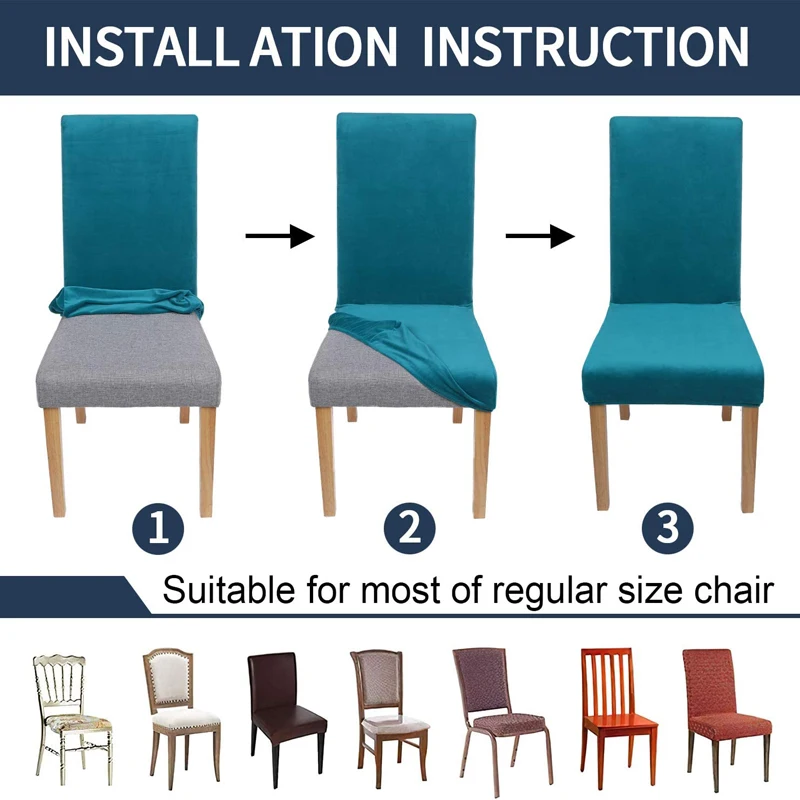 INSTALL ATION INSTRUCTION

1

2

3

Suitable for most of regular size chair