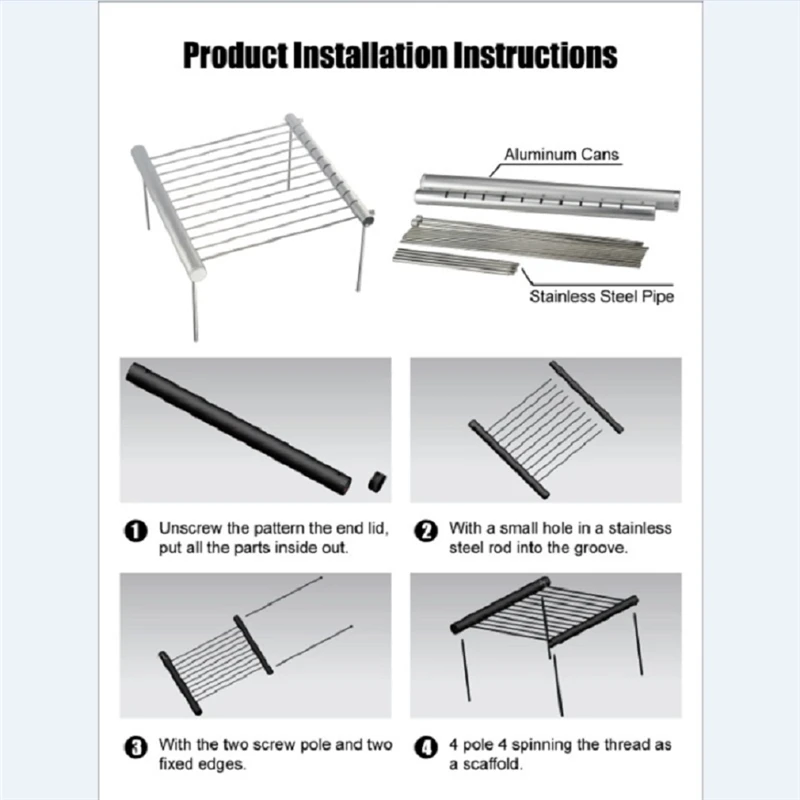 Product Installation Instructions

Aluminum Cans

Stainless Steel Pipe

1 Unscrew the pattern the end lid, put all the parts inside out.

2 With a small hole in a stainless steel rod into the groove.

3 With the two screw pole and two fixed edges.

4 4 pole 4 spinning the thread as a scaffold.